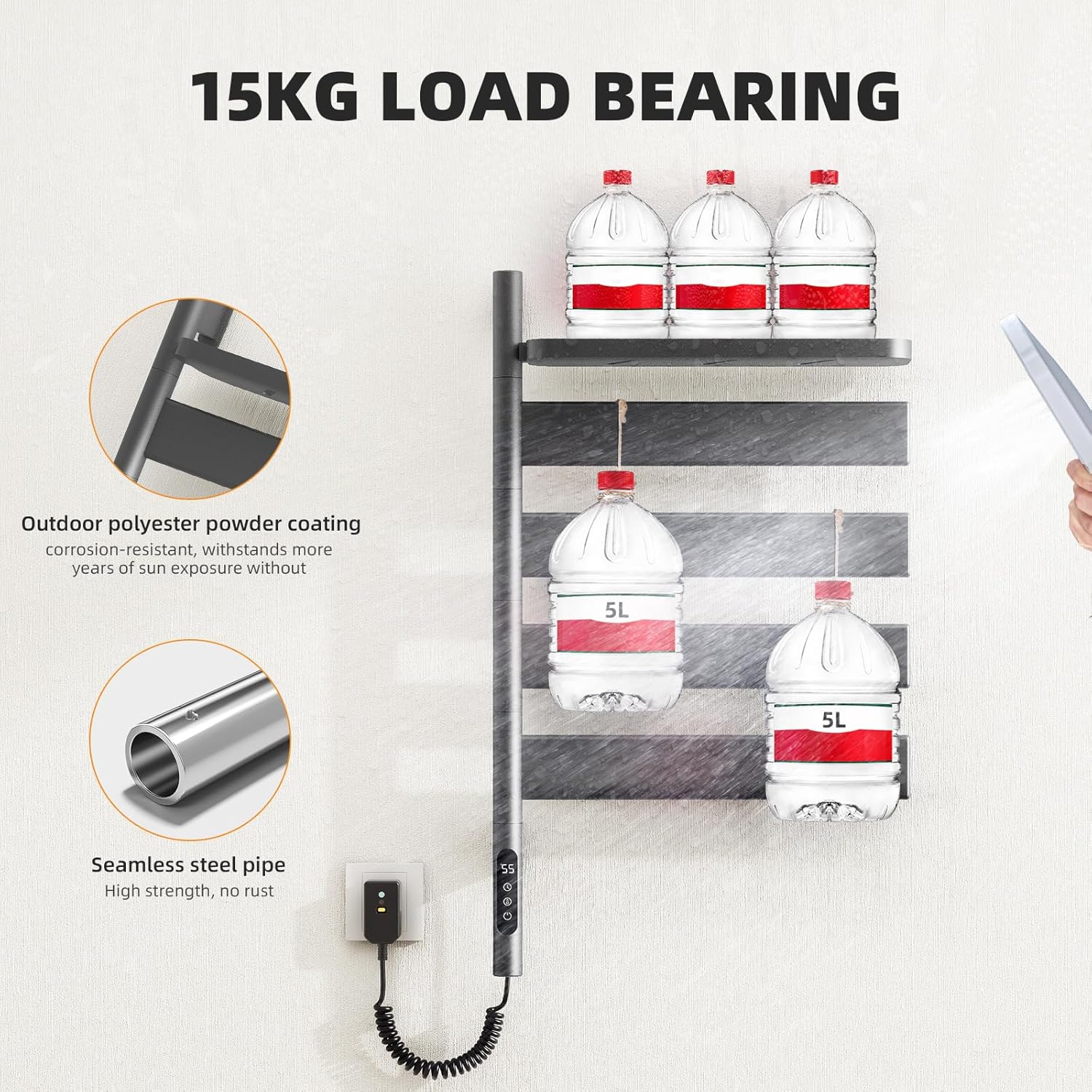 15KG LOAD BEARING

Outdoor polyester powder coating
corrosion-resistant, withstands more years of sun exposure without

Seamless steel pipe
High strength, no rust

5L

5L

55