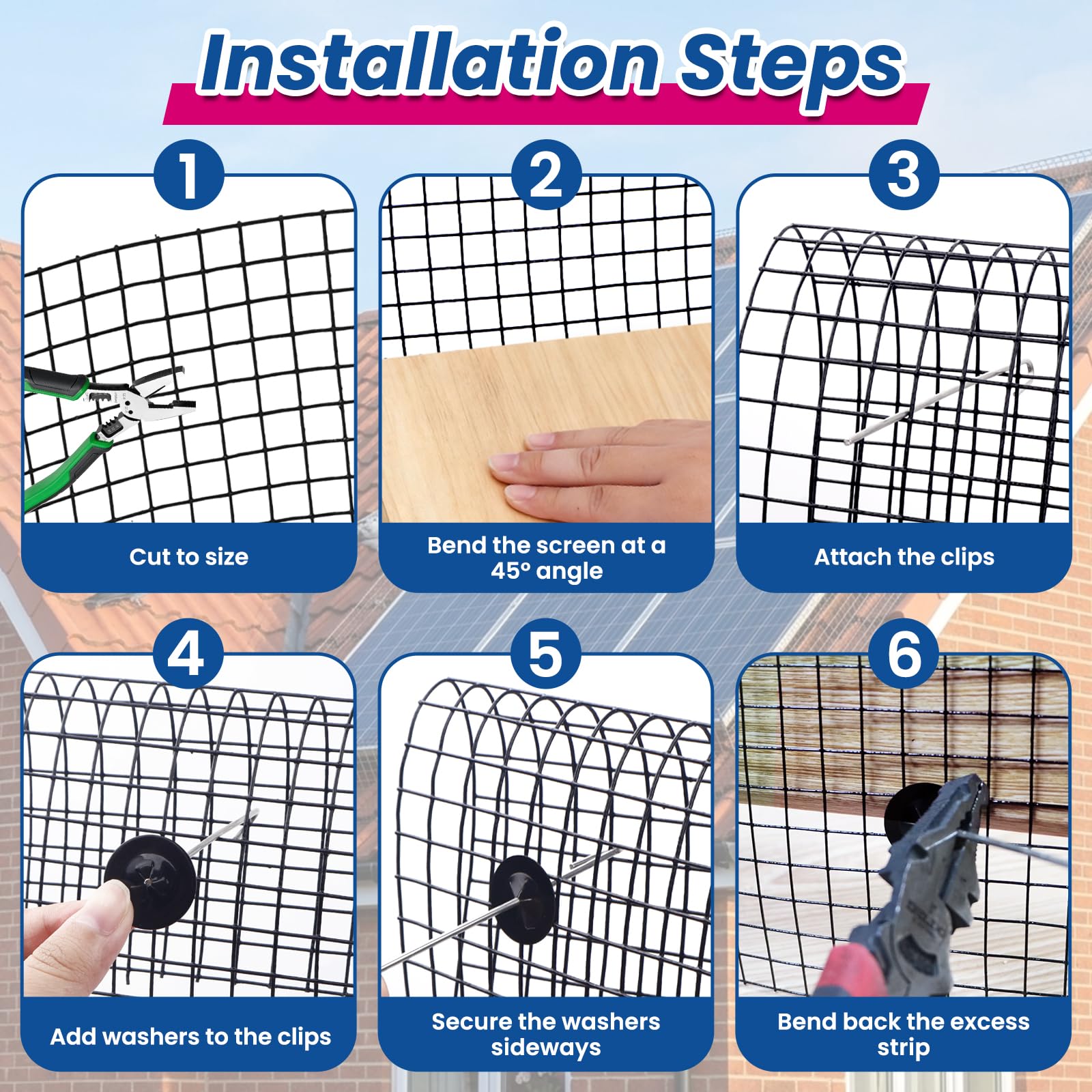 Installation Steps

1

Cut to size

2

Bend the screen at a 45° angle

3

Attach the clips

4

Add washers to the clips

5

Secure the washers sideways

6

Bend back the excess strip