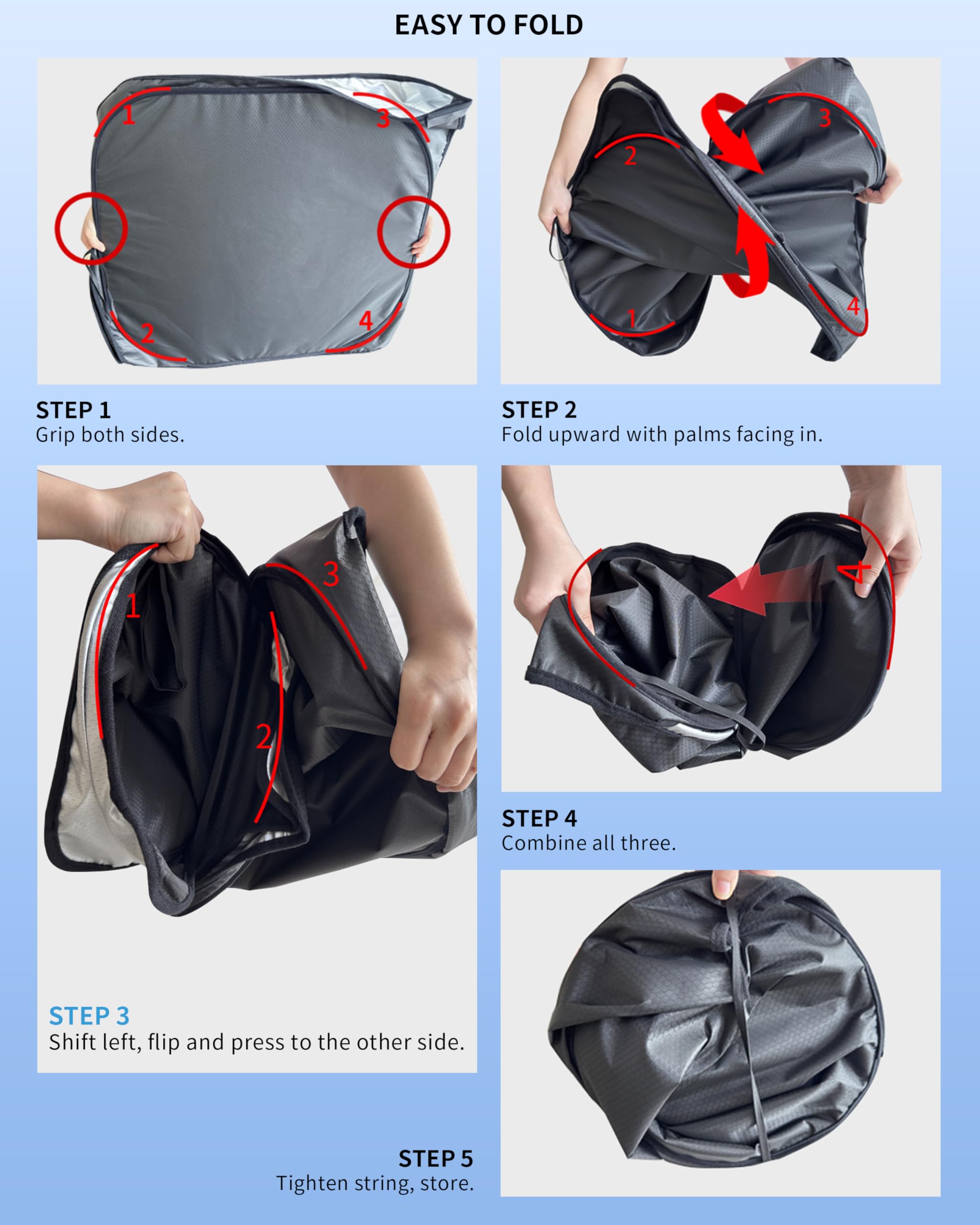 EASY TO FOLD

1
3
2
4

STEP 1
Grip both sides.

2
3
1
4

STEP 2
Fold upward with palms facing in.

1
3
2

STEP 3
Shift left, flip and press to the other side.

4

STEP 4
Combine all three.

STEP 5
Tighten string, store.