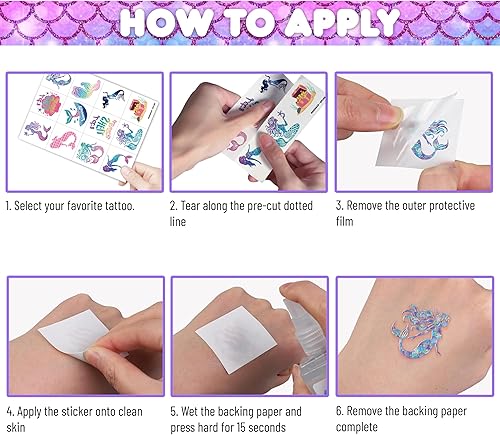 HOW TO APPLY

1. Select your favorite tattoo.

2. Tear along the pre-cut dotted line

3. Remove the outer protective film

4. Apply the sticker onto clean skin

5. Wet the backing paper and press hard for 15 seconds

6. Remove the backing paper complete