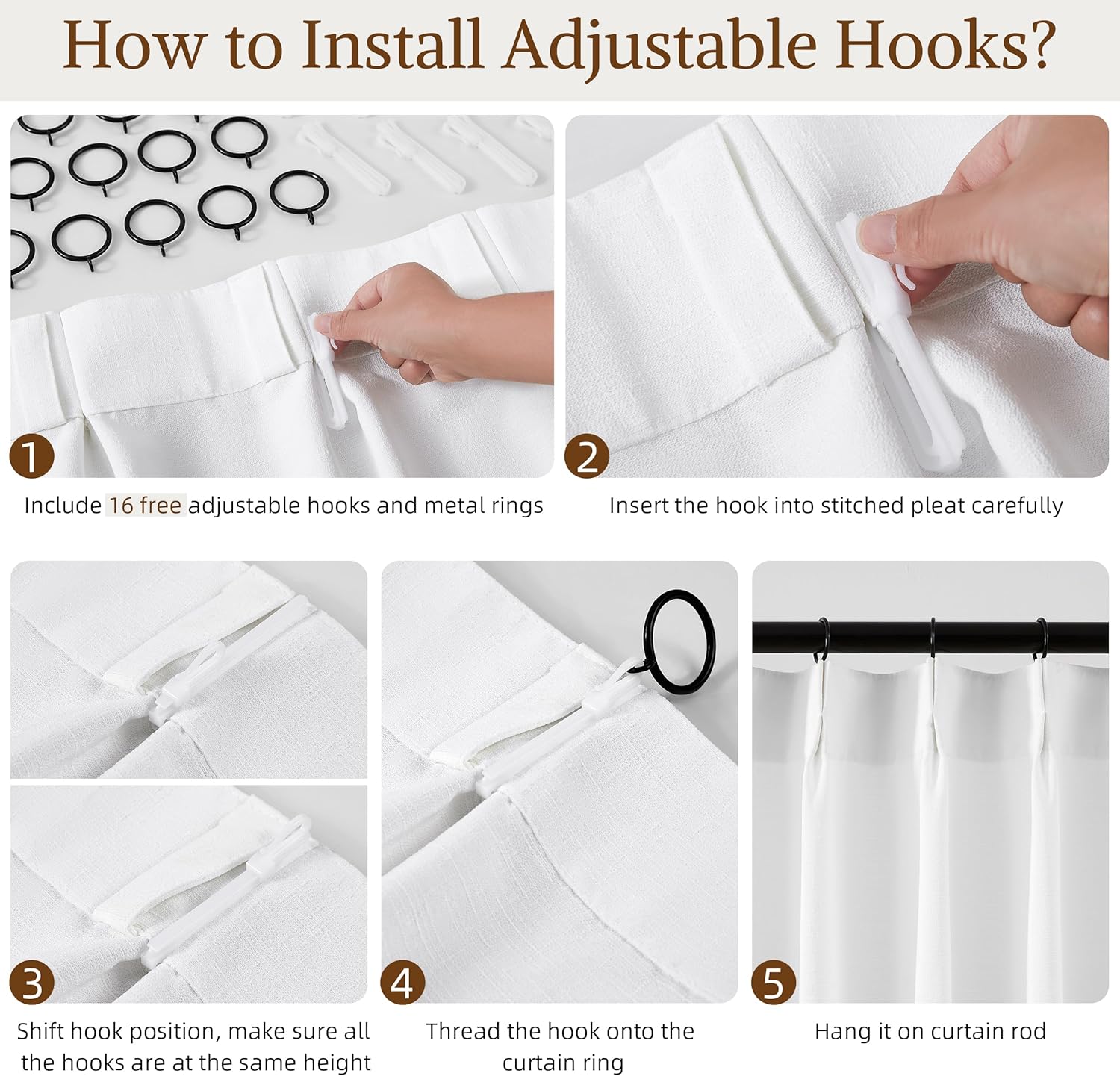 How to Install Adjustable Hooks?

1

Include 16 free adjustable hooks and metal rings

2

Insert the hook into stitched pleat carefully

3

Shift hook position, make sure all the hooks are at the same height

4

Thread the hook onto the curtain ring

5

Hang it on curtain rod