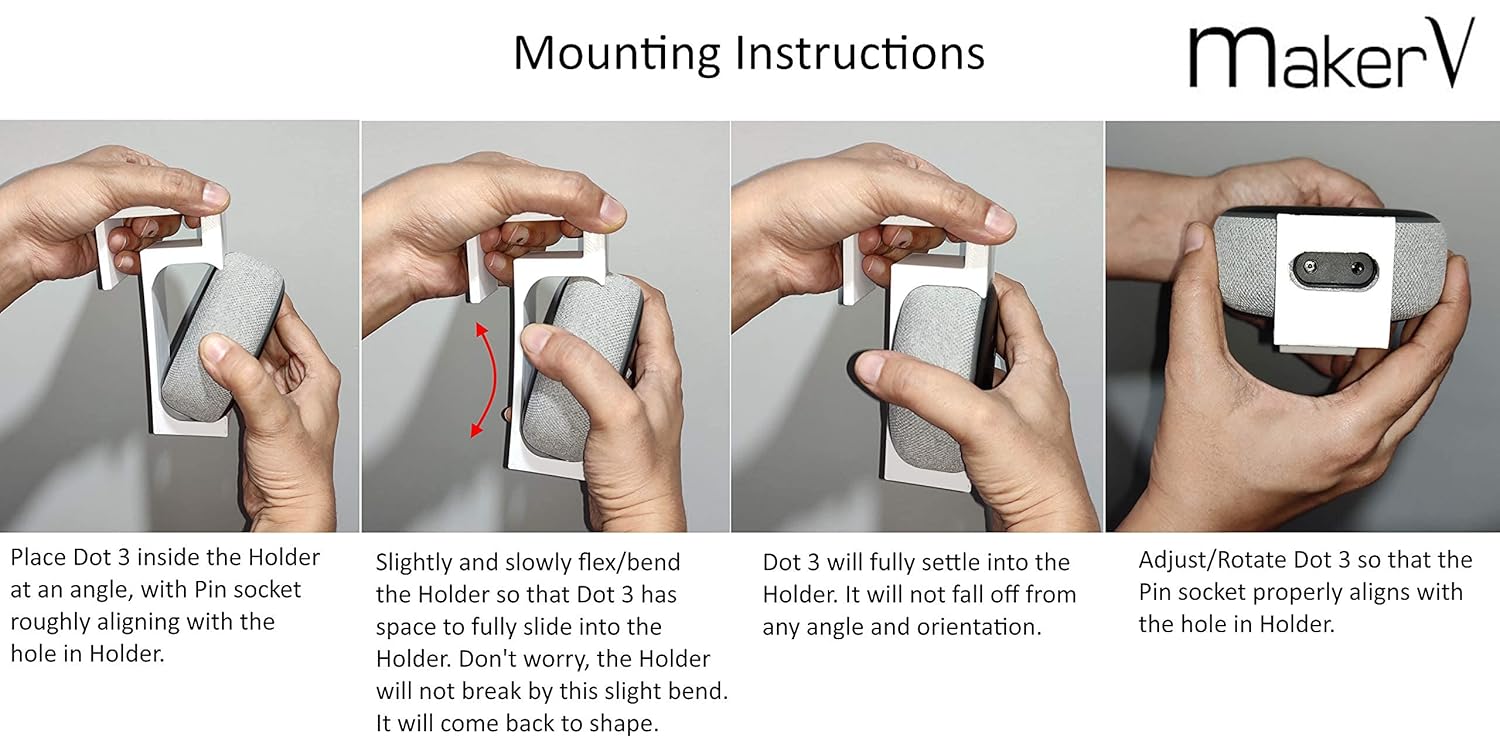 Mounting Instructions

MakerV

Place Dot 3 inside the Holder at an angle, with Pin socket roughly aligning with the hole in Holder.

Slightly and slowly flex/bend the Holder so that Dot 3 has space to fully slide into the Holder. Don't worry, the Holder will not break by this slight bend. It will come back to shape.

Dot 3 will fully settle into the Holder. It will not fall off from any angle and orientation.

Adjust/Rotate Dot 3 so that the Pin socket properly aligns with the hole in Holder.