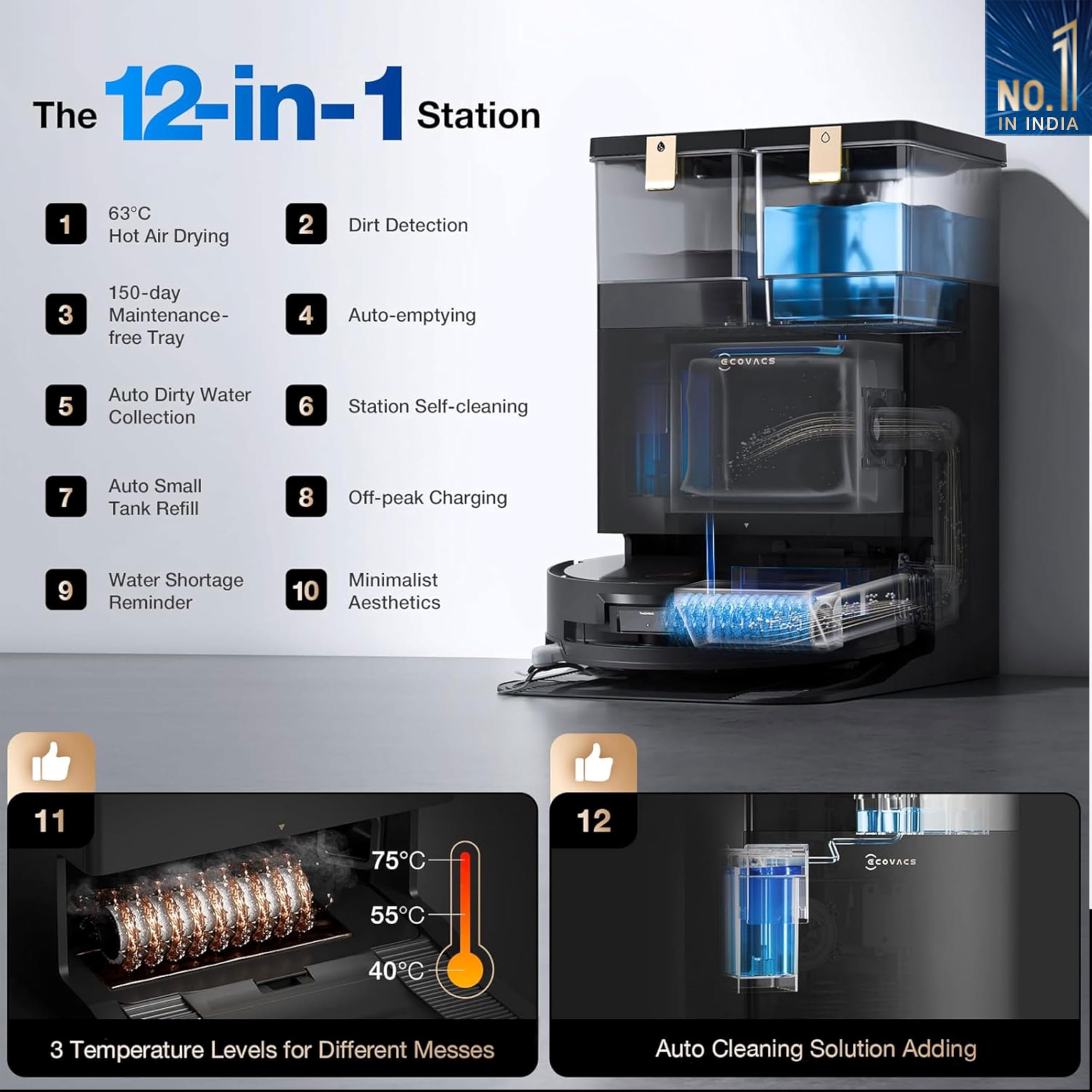 NO.1 IN INDIA

The 12-in-1 Station

1 63°C Hot Air Drying

2 Dirt Detection

3 150-day Maintenance-free Tray

4 Auto-emptying

5 Auto Dirty Water Collection

6 Station Self-cleaning

7 Auto Small Tank Refill

8 Off-peak Charging

9 Water Shortage Reminder

10 Minimalist Aesthetics

ECOVACS

11

75°C

55°C

40°C

3 Temperature Levels for Different Messes

12

ECOVACS

Auto Cleaning Solution Adding