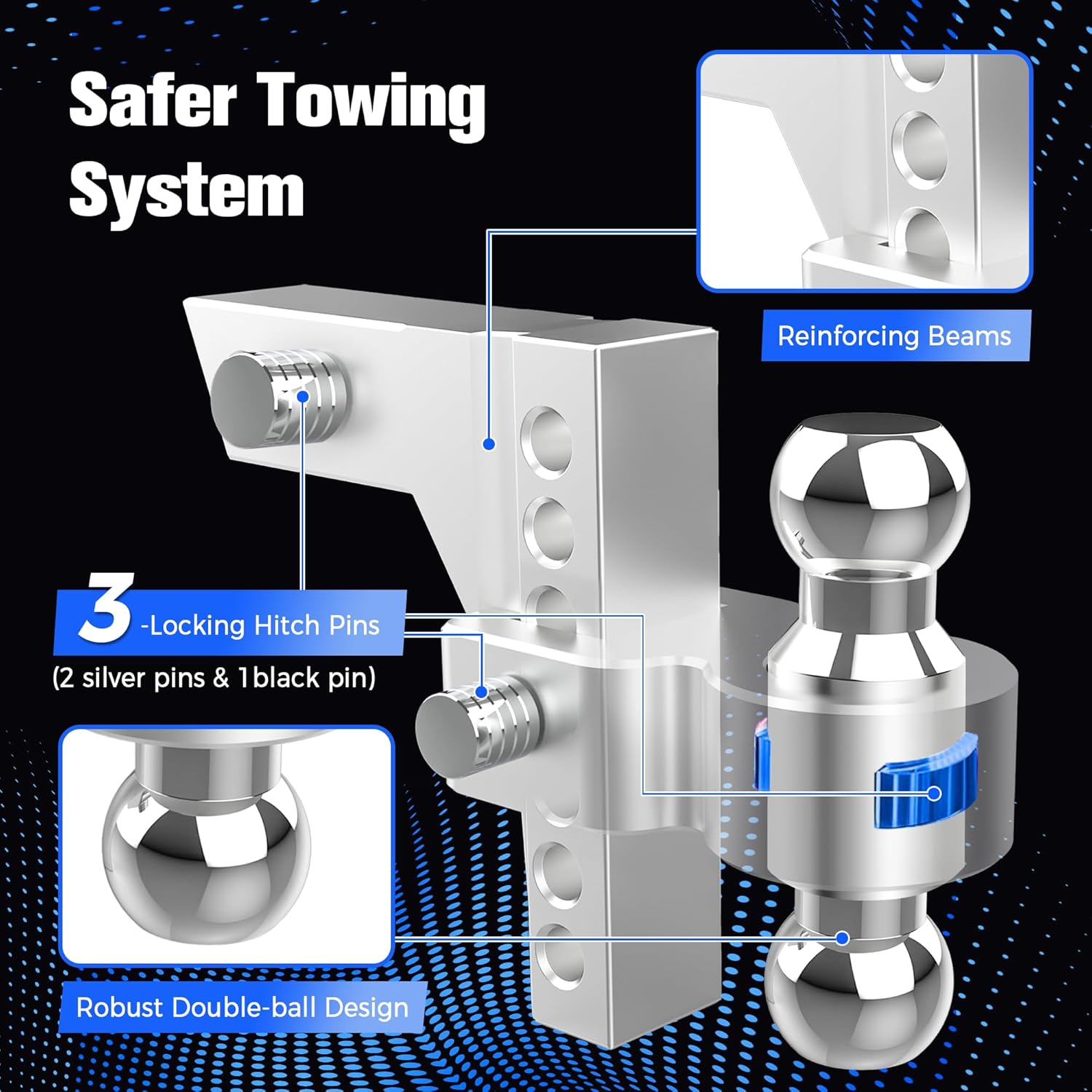 Safer Towing System

Reinforcing Beams

3 -Locking Hitch Pins
(2 silver pins & 1black pin)

Robust Double-ball Design