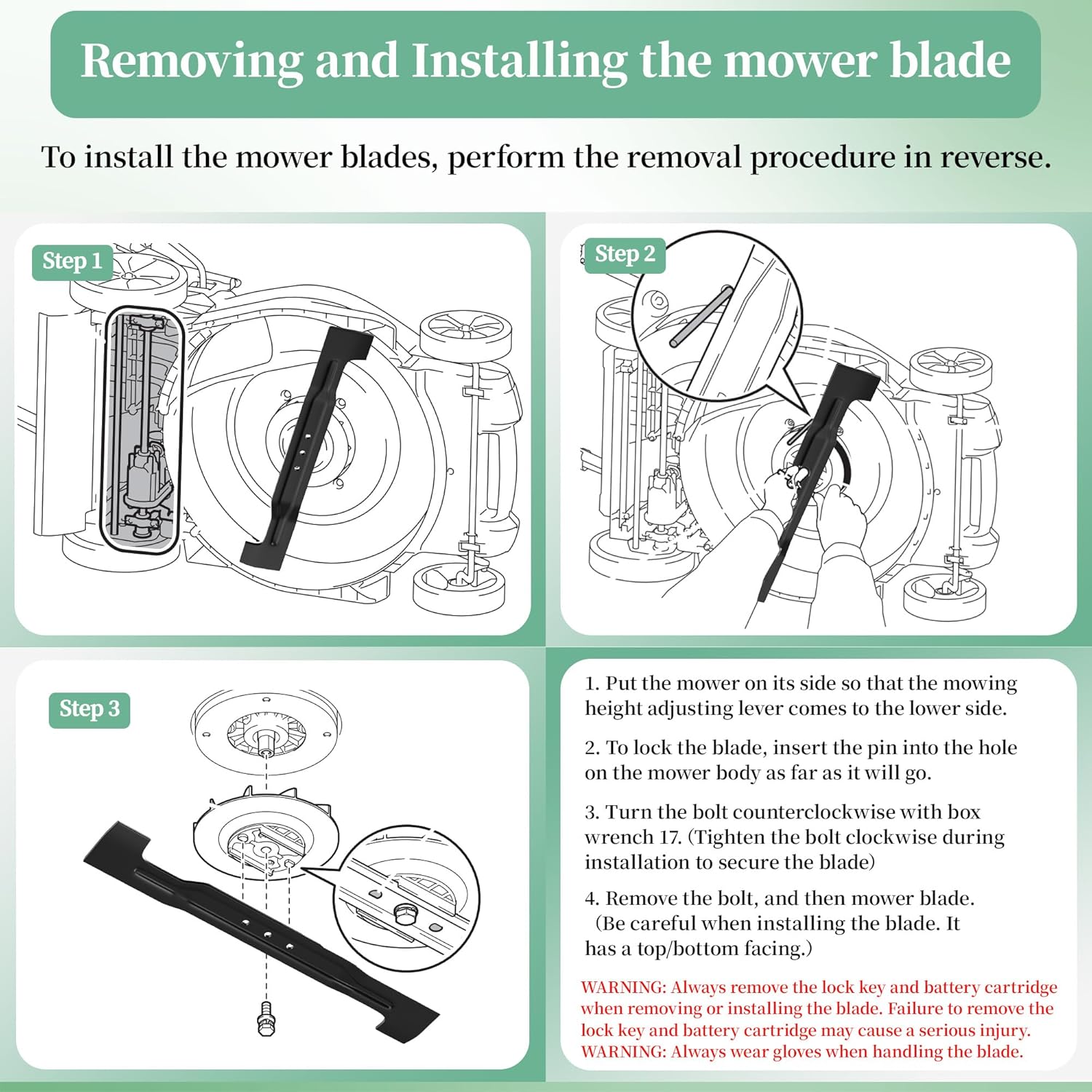 Removing and Installing the mower blade

To install the mower blades, perform the removal procedure in reverse.

Step 1

Step 2

Step 3

1. Put the mower on its side so that the mowing height adjusting lever comes to the lower side.

2. To lock the blade, insert the pin into the hole on the mower body as far as it will go.

3. Turn the bolt counterclockwise with box wrench 17. (Tighten the bolt clockwise during installation to secure the blade)

4. Remove the bolt, and then mower blade. (Be careful when installing the blade. It has a top/bottom facing.)

WARNING: Always remove the lock key and battery cartridge when removing or installing the blade. Failure to remove the lock key and battery cartridge may cause a serious injury.
WARNING: Always wear gloves when handling the blade.