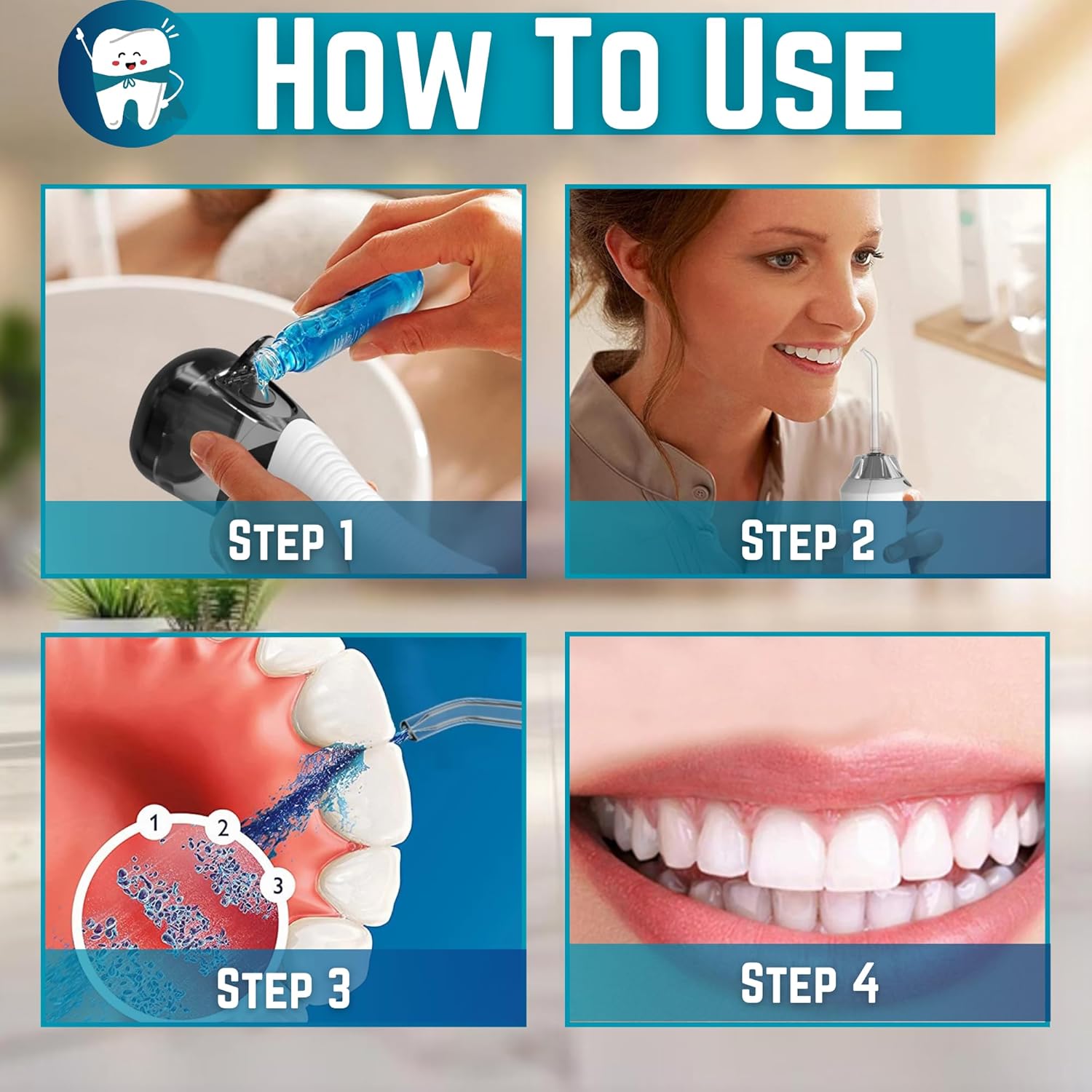 HOW TO USE

STEP 1

STEP 2

1
2
3

STEP 3

STEP 4