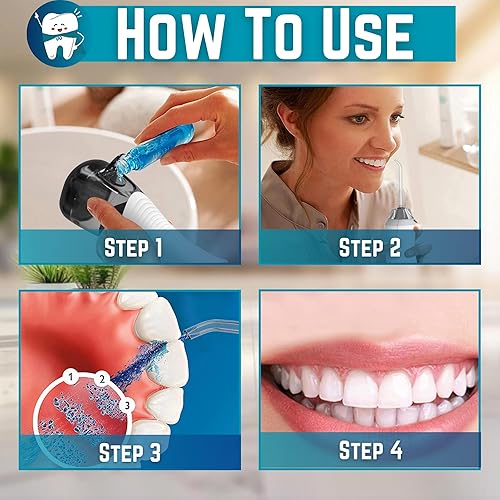 HOW TO USE

STEP 1

STEP 2

1 2 3

STEP 3

STEP 4