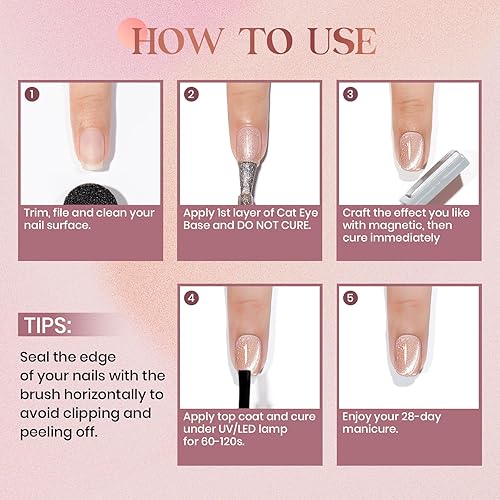 HOW TO USE

1
Trim, file and clean your nail surface.

2
Apply 1st layer of Cat Eye Base and DO NOT CURE.

3
Craft the effect you like with magnetic, then cure immediately

TIPS:

Seal the edge of your nails with the brush horizontally to avoid clipping and peeling off.

4
Apply top coat and cure under UV/LED lamp for 60-120s.

5
Enjoy your 28-day manicure.