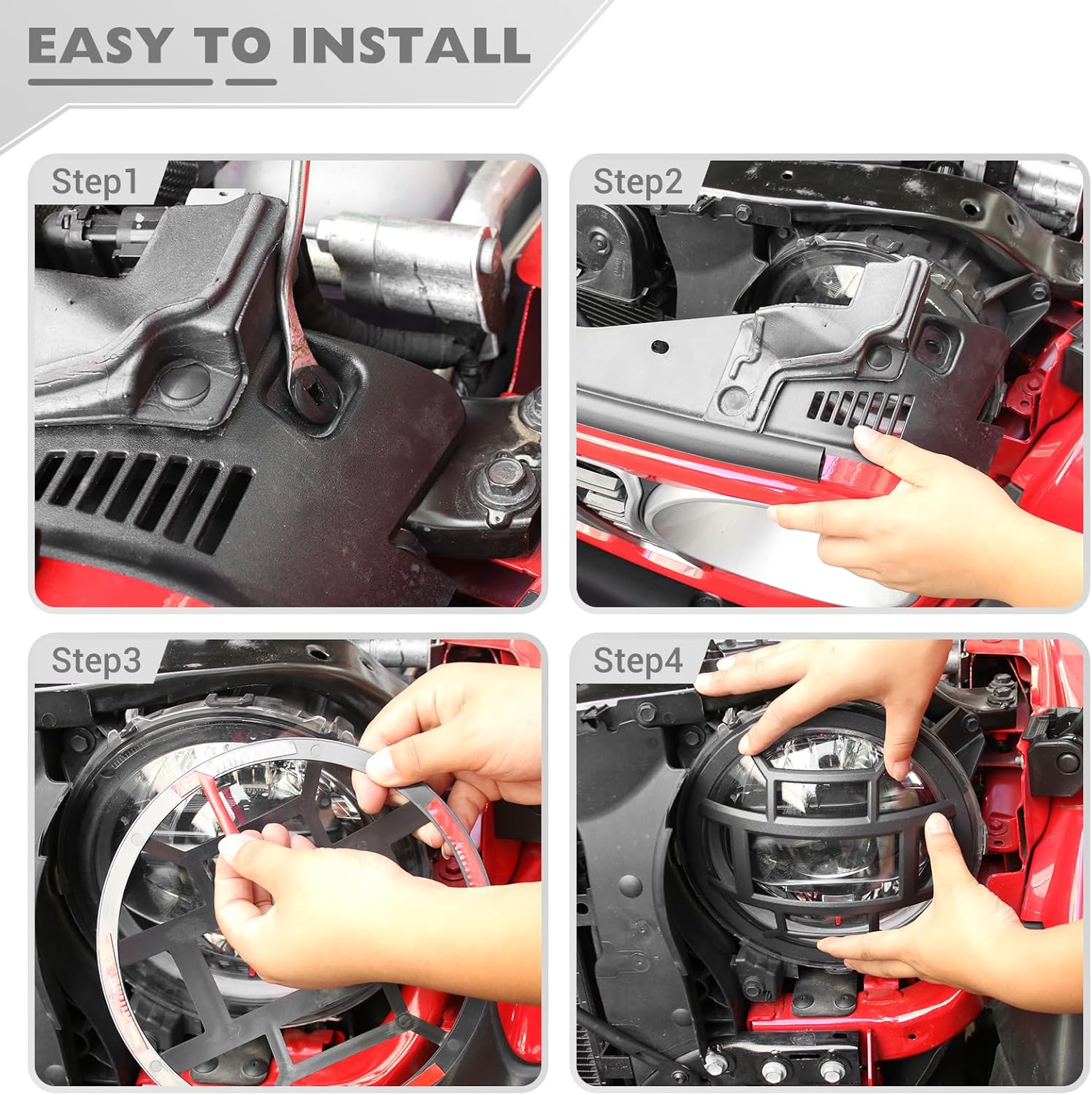 EASY TO INSTALL

Step1

Step2

Step3

Step4