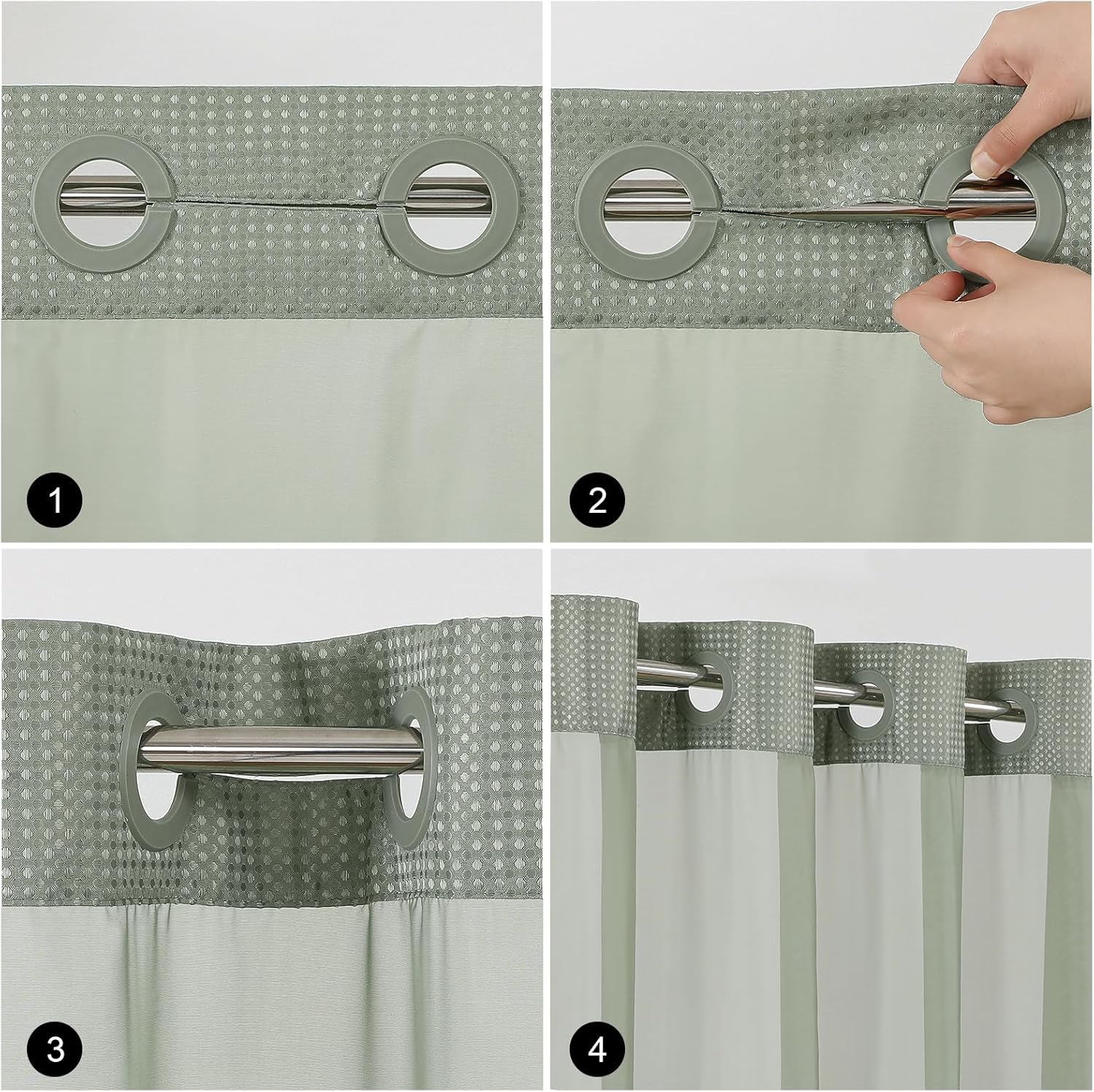 1

2

3

4