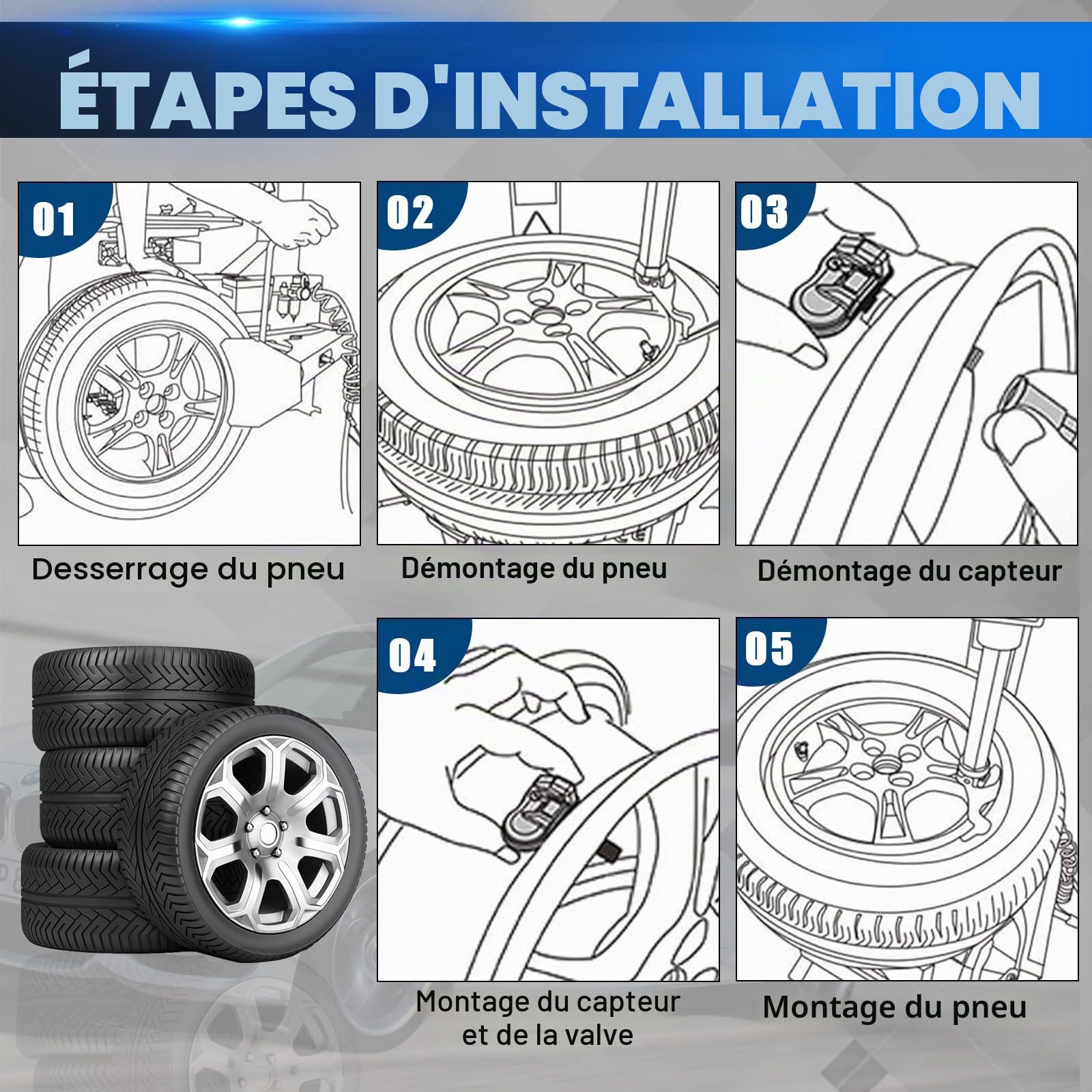 ÉTAPES D'INSTALLATION

01

Desserrage du pneu

02

Démontage du pneu

03

Démontage du capteur

04

Montage du capteur et de la valve

05

Montage du pneu