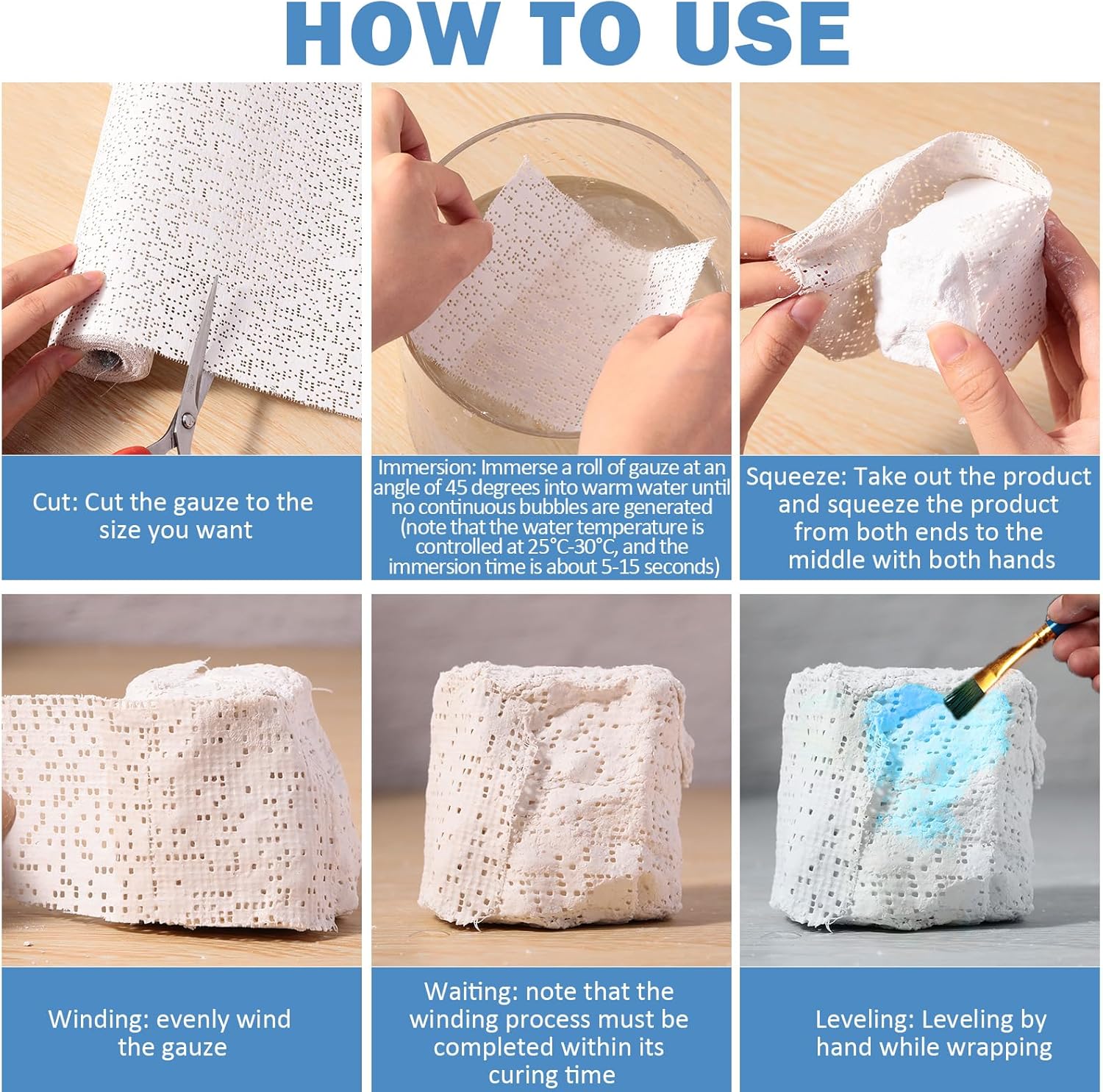 HOW TO USE

Cut: Cut the gauze to the size you want

Immersion: Immerse a roll of gauze at an angle of 45 degrees into warm water until no continuous bubbles are generated (note that the water temperature is controlled at 25°C-30°C, and the immersion time is about 5-15 seconds)

Squeeze: Take out the product and squeeze the product from both ends to the middle with both hands

Winding: evenly wind the gauze

Waiting: note that the winding process must be completed within its curing time

Leveling: Leveling by hand while wrapping