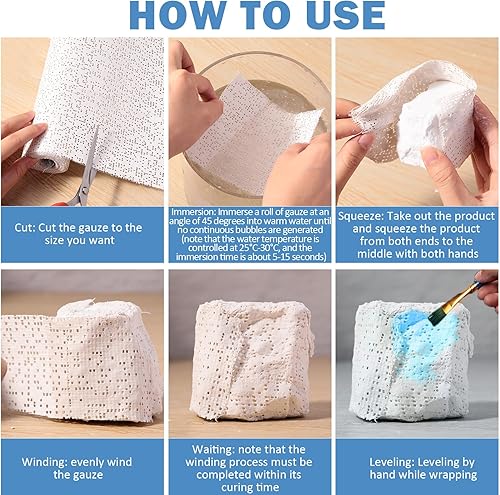 HOW TO USE

Cut: Cut the gauze to the size you want

Immersion: Immerse a roll of gauze at an angle of 45 degrees into warm water until no continuous bubbles are generated (note that the water temperature is controlled at 25°C-30°C, and the immersion time is about 5-15 seconds)

Squeeze: Take out the product and squeeze the product from both ends to the middle with both hands

Winding: evenly wind the gauze

Waiting: note that the winding process must be completed within its curing time

Leveling: Leveling by hand while wrapping