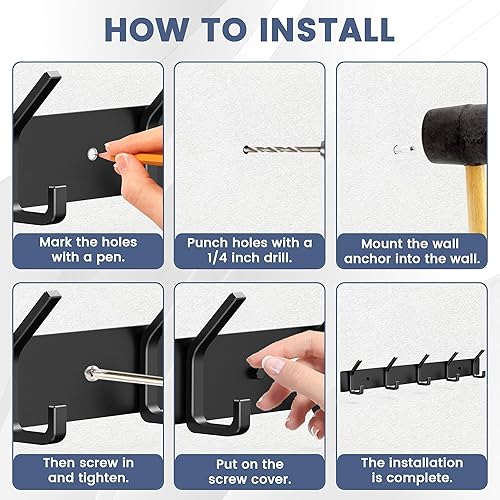 HOW TO INSTALL

Mark the holes with a pen.

Punch holes with a 1/4 inch drill.

Mount the wall anchor into the wall.

Then screw in and tighten.

Put on the screw cover.

The installation is complete.