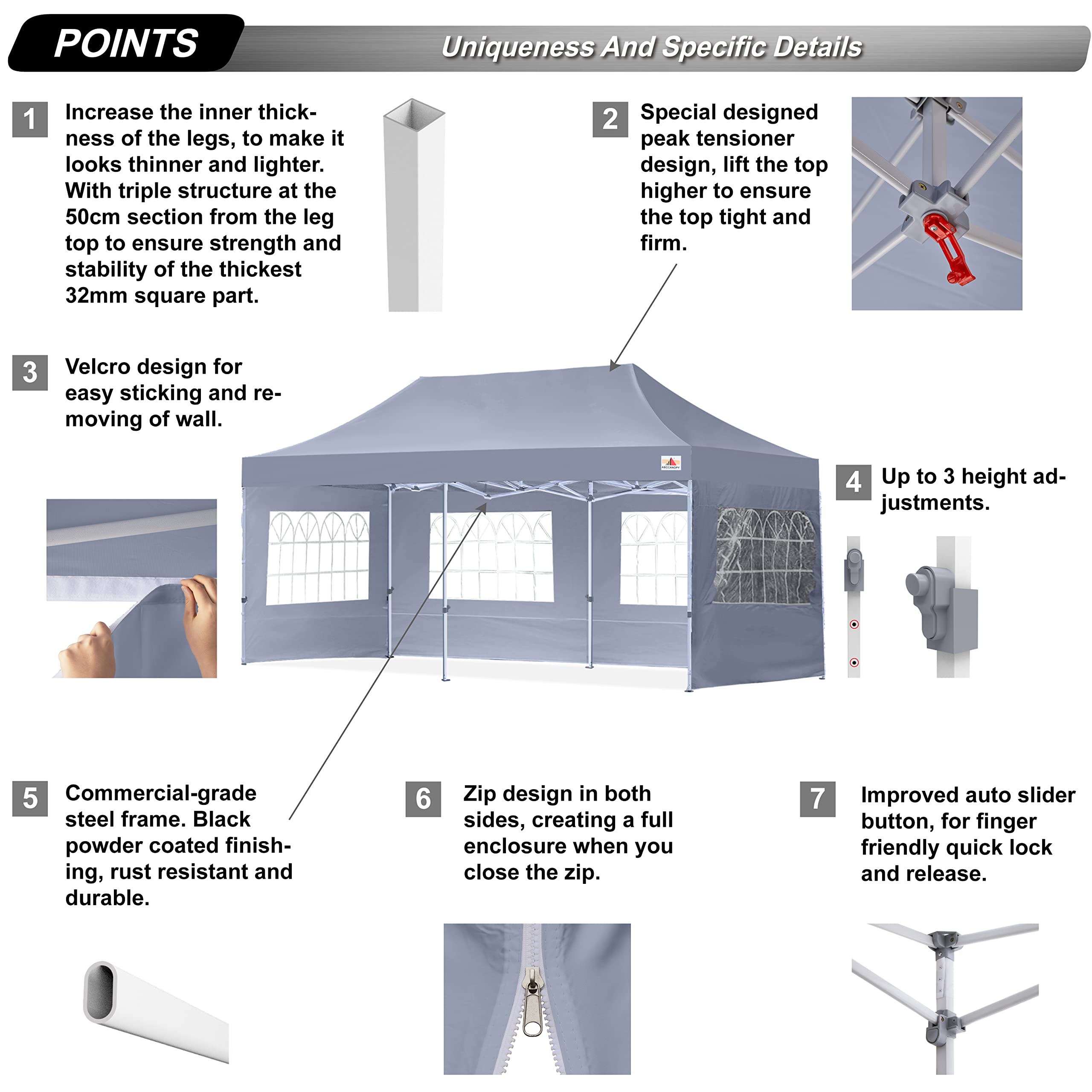 POINTS

Uniqueness And Specific Details

1 Increase the inner thickness of the legs, to make it looks thinner and lighter. With triple structure at the 50cm section from the leg top to ensure strength and stability of the thickest 32mm square part.

2 Special designed peak tensioner design, lift the top higher to ensure the top tight and firm.

3 Velcro design for easy sticking and removing of wall.

ABCCANOPY

4 Up to 3 height adjustments.

5 Commercial-grade steel frame. Black powder coated finishing, rust resistant and durable.

6 Zip design in both sides, creating a full enclosure when you close the zip.

7 Improved auto slider button, for finger friendly quick lock and release.