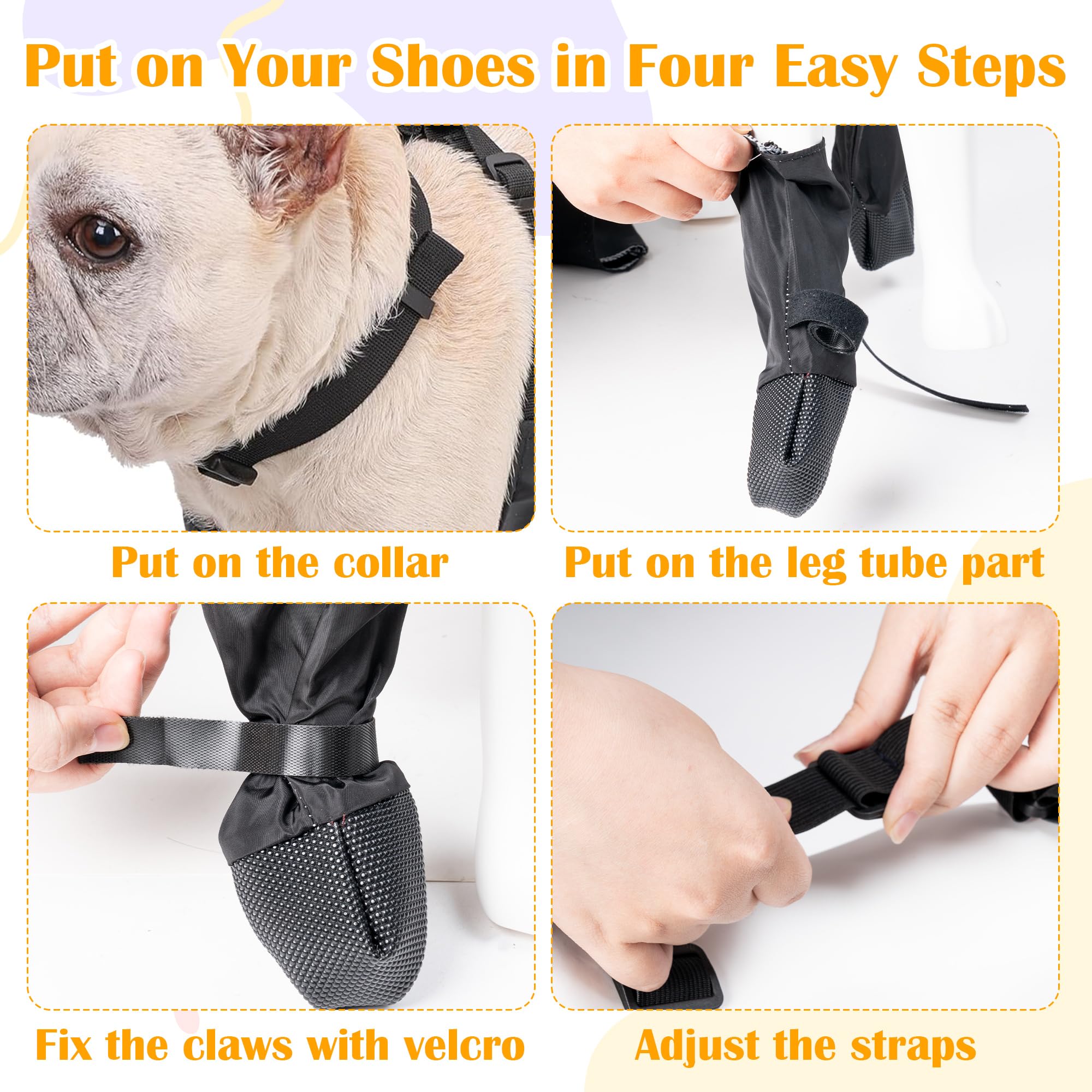 Put on Your Shoes in Four Easy Steps

Put on the collar

Put on the leg tube part

Fix the claws with velcro

Adjust the straps