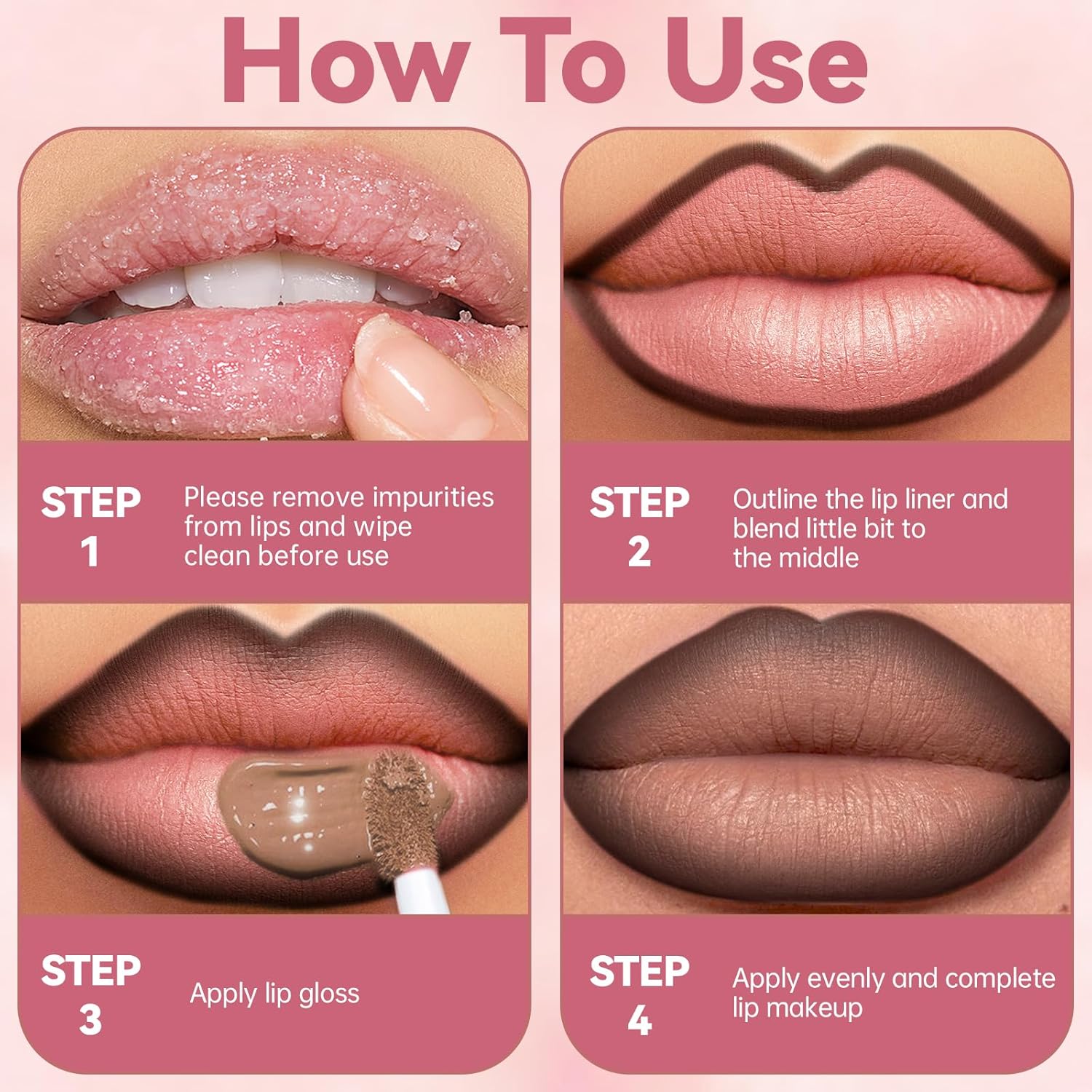 How To Use

STEP 1
Please remove impurities from lips and wipe clean before use

STEP 2
Outline the lip liner and blend little bit to the middle

STEP 3
Apply lip gloss

STEP 4
Apply evenly and complete lip makeup