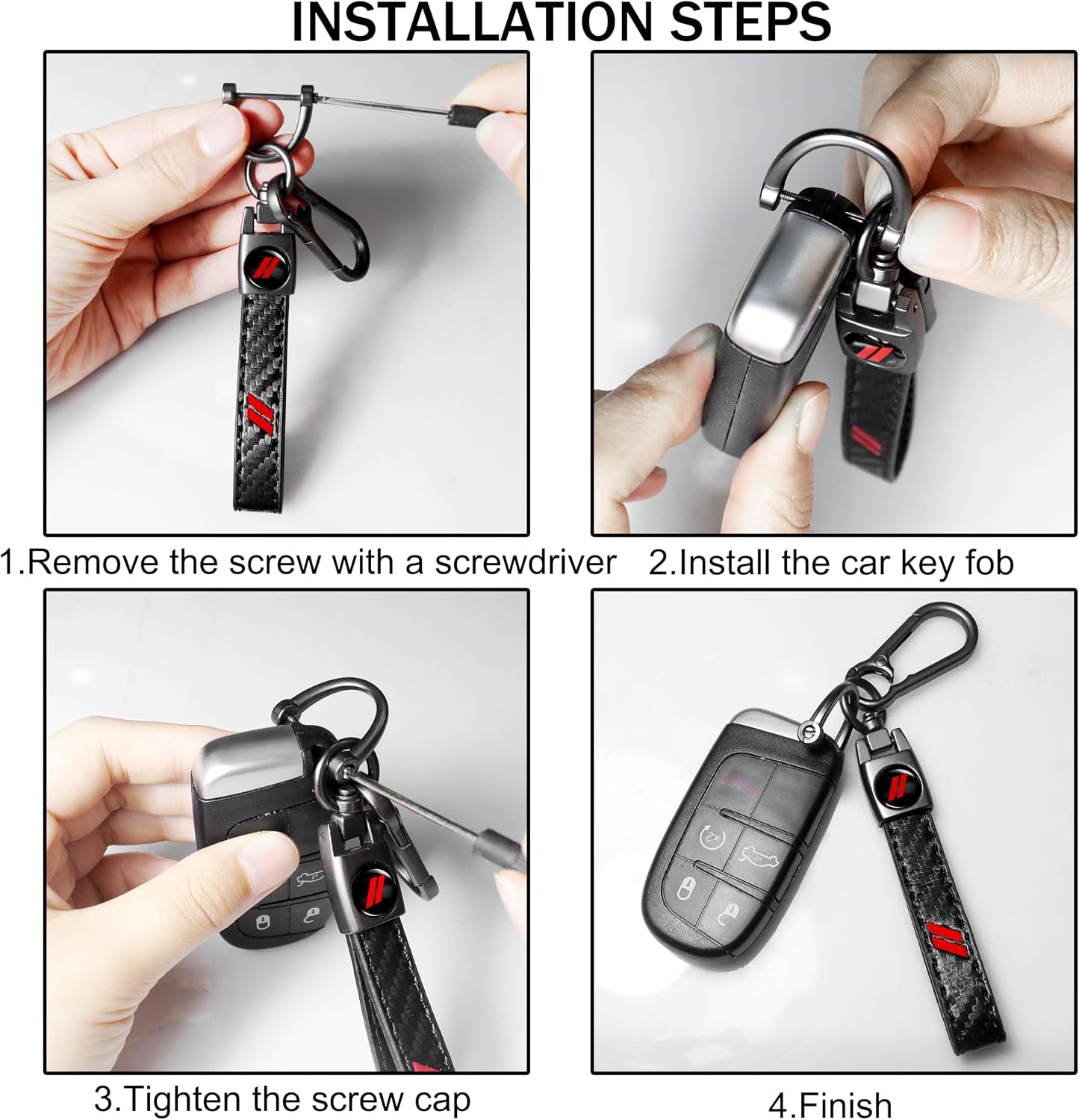 INSTALLATION STEPS

1.Remove the screw with a screwdriver

2.Install the car key fob

3.Tighten the screw cap

4.Finish