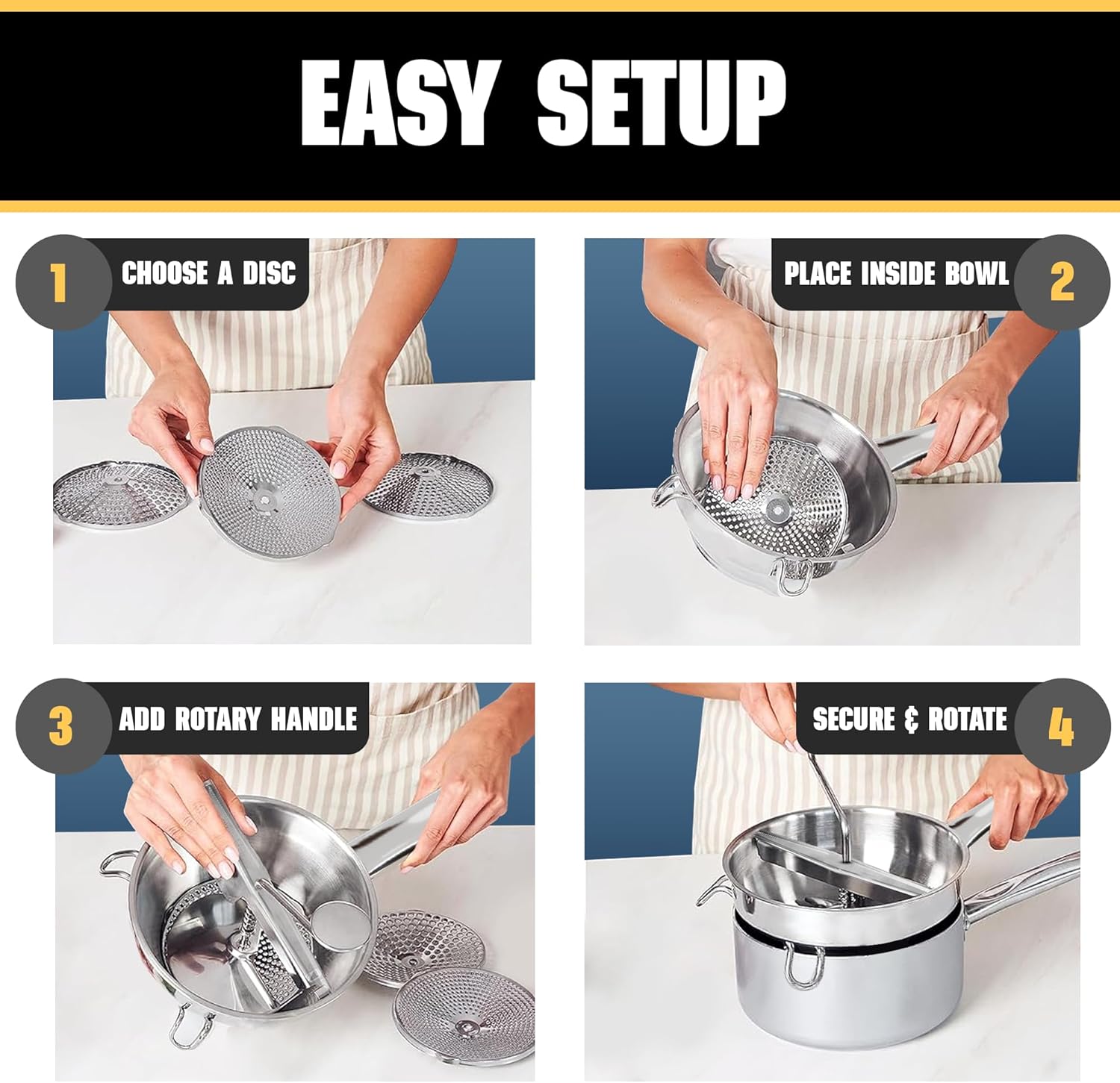 EASY SETUP

1 CHOOSE A DISC

PLACE INSIDE BOWL 2

3 ADD ROTARY HANDLE

SECURE & ROTATE 4