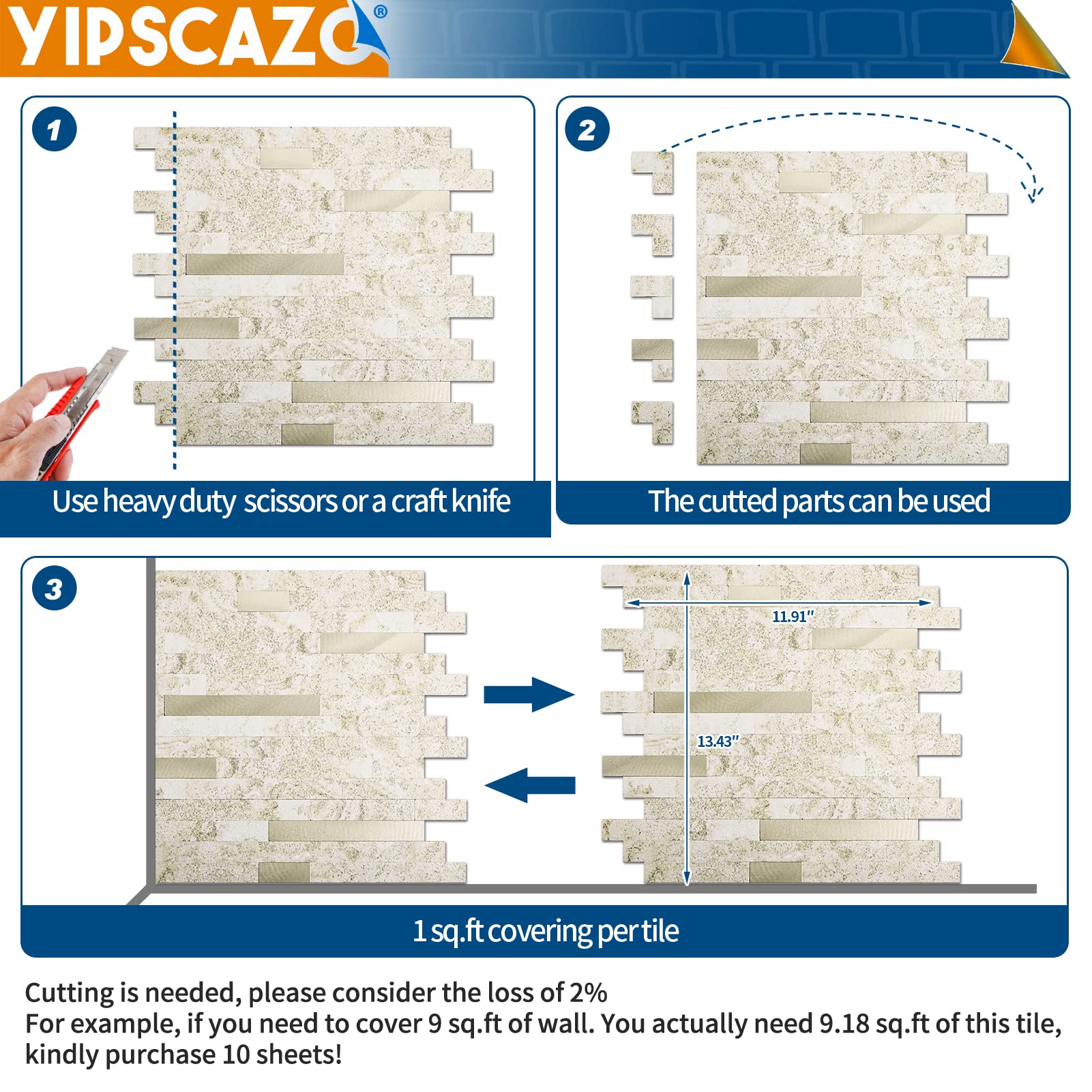 YIPSCAZO®

1

Use heavy duty scissors or a craft knife

2

The cutted parts can be used

3

11.91"

13.43"

1 sq.ft covering per tile

Cutting is needed, please consider the loss of 2%
For example, if you need to cover 9 sq.ft of wall. You actually need 9.18 sq.ft of this tile, kindly purchase 10 sheets!