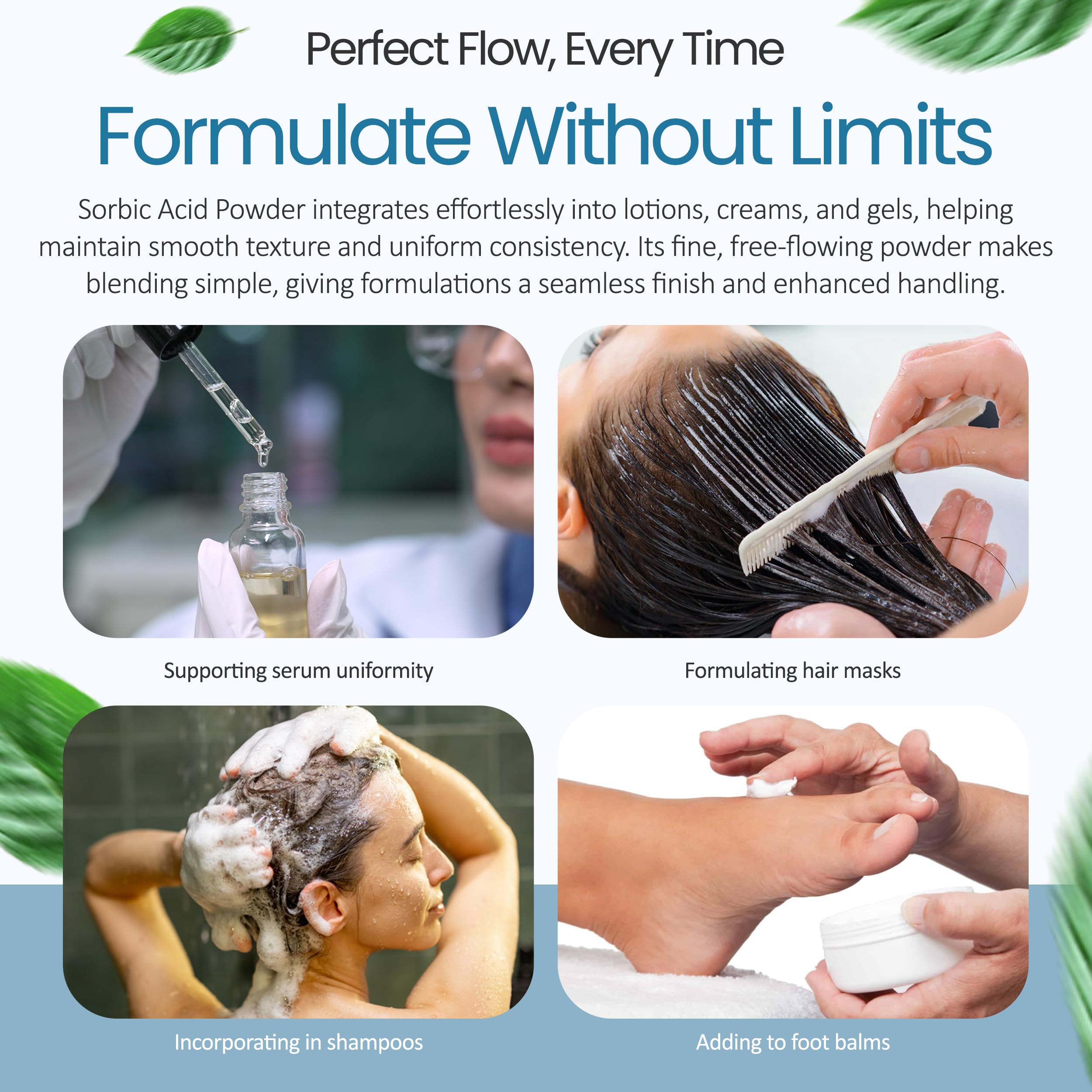 Perfect Flow, Every Time

Formulate Without Limits

Sorbic Acid Powder integrates effortlessly into lotions, creams, and gels, helping maintain smooth texture and uniform consistency. Its fine, free-flowing powder makes blending simple, giving formulations a seamless finish and enhanced handling.

Supporting serum uniformity

Formulating hair masks

Incorporating in shampoos

Adding to foot balms