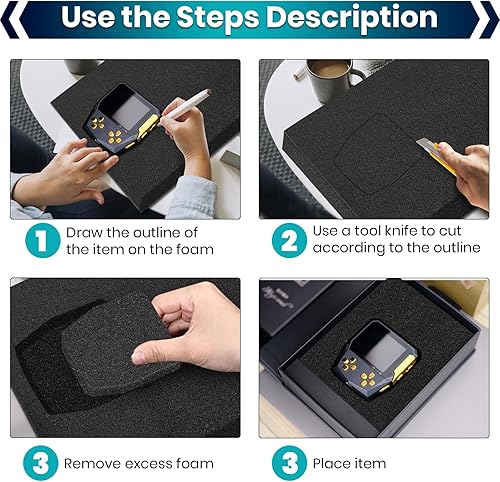 Use the Steps Description

1 Draw the outline of the item on the foam

2 Use a tool knife to cut according to the outline

3 Remove excess foam

3 Place item