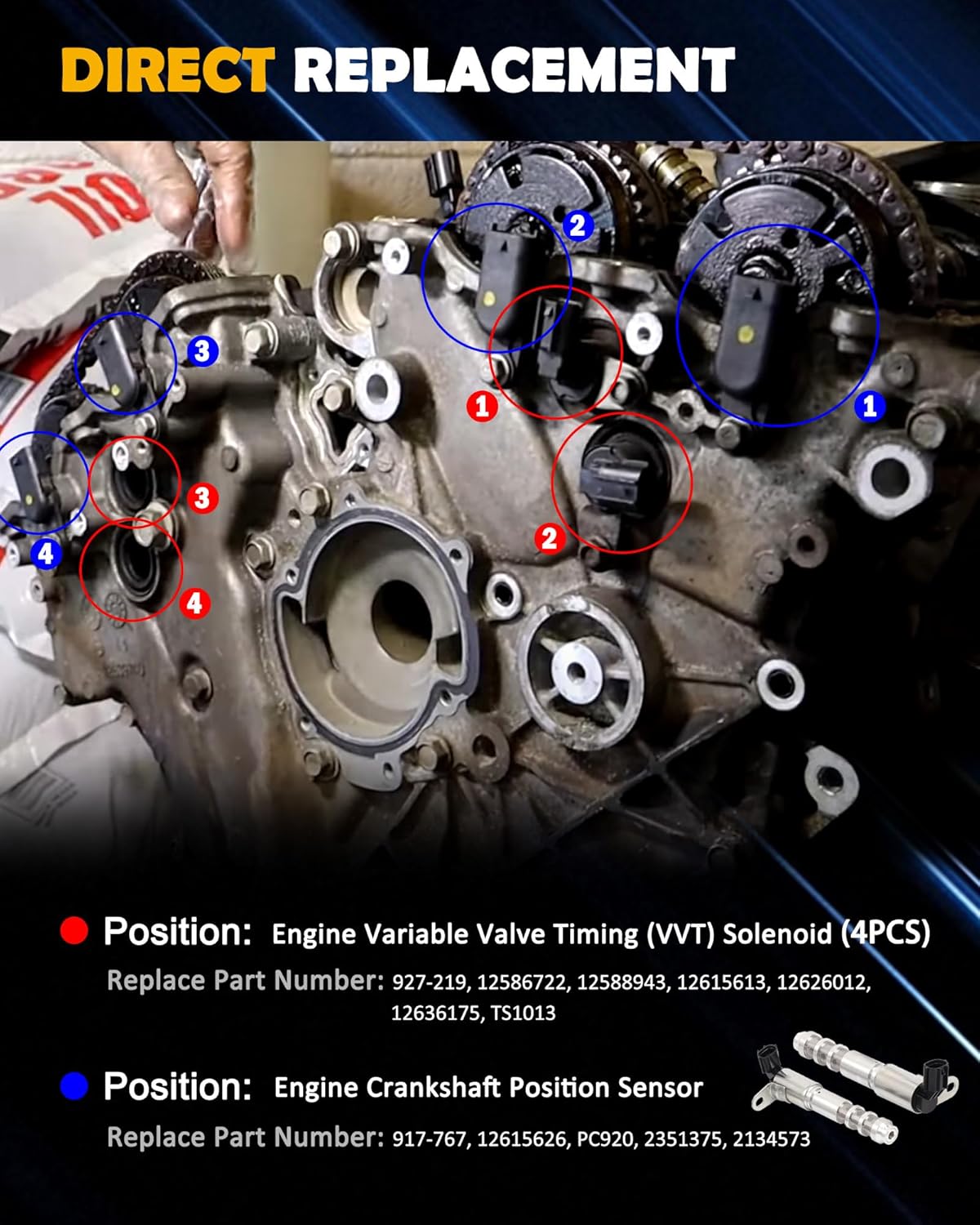 DIRECT REPLACEMENT

2

3

1

1

3

2

4

4

Position: Engine Variable Valve Timing (VVT) Solenoid (4PCS)

Replace Part Number: 927-219, 12586722, 12588943, 12615613, 12626012, 12636175, TS1013

Position: Engine Crankshaft Position Sensor

Replace Part Number: 917-767, 12615626, PC920, 2351375, 2134573