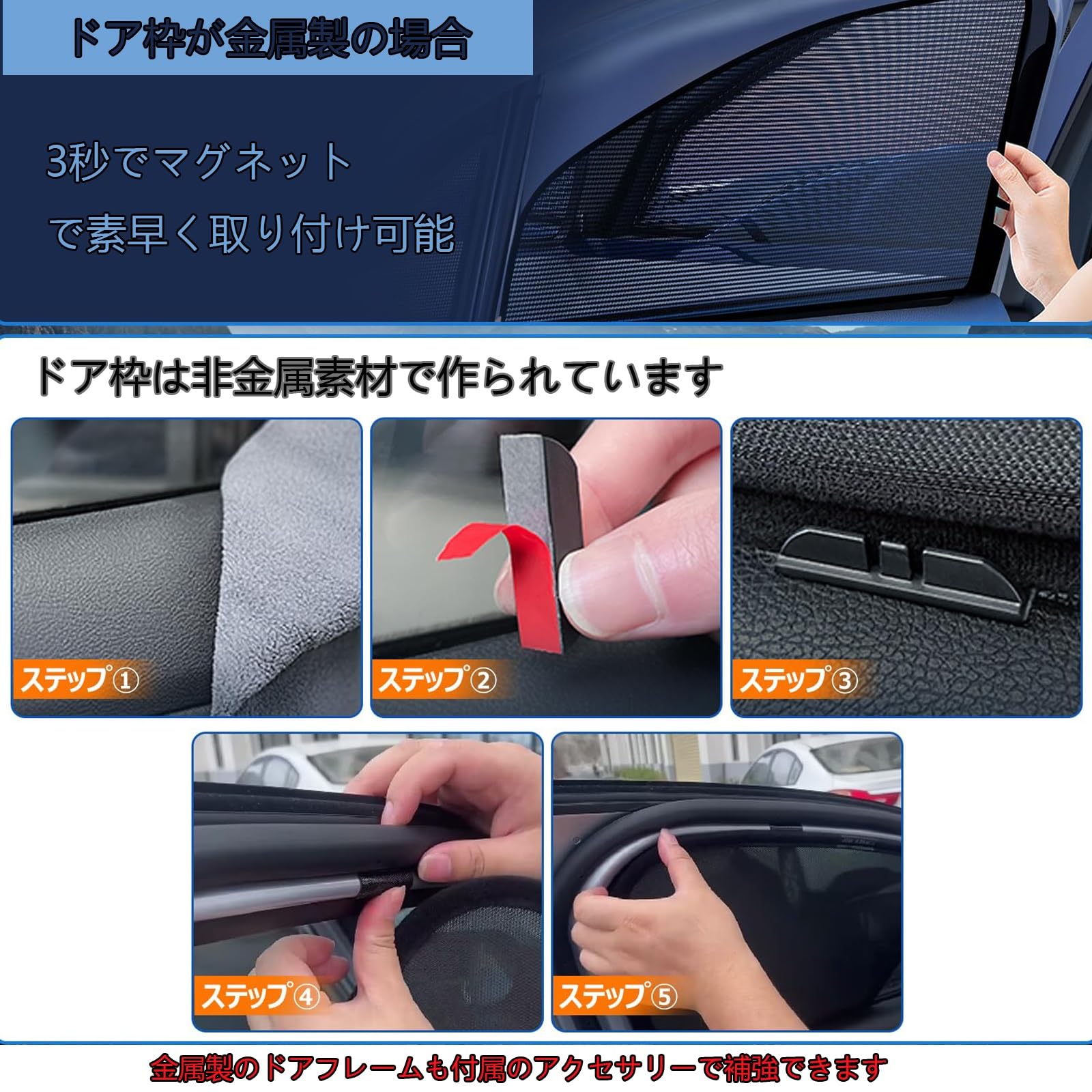 ドア枠が金属製の場合

3秒でマグネット
で素早く取り付け可能

ドア枠は非金属素材で作られています

ステップ①

ステップ②

ステップ③

ステップ④

ステップ⑤

金属製のドアフレームも付属のアクセサリーで補強できます