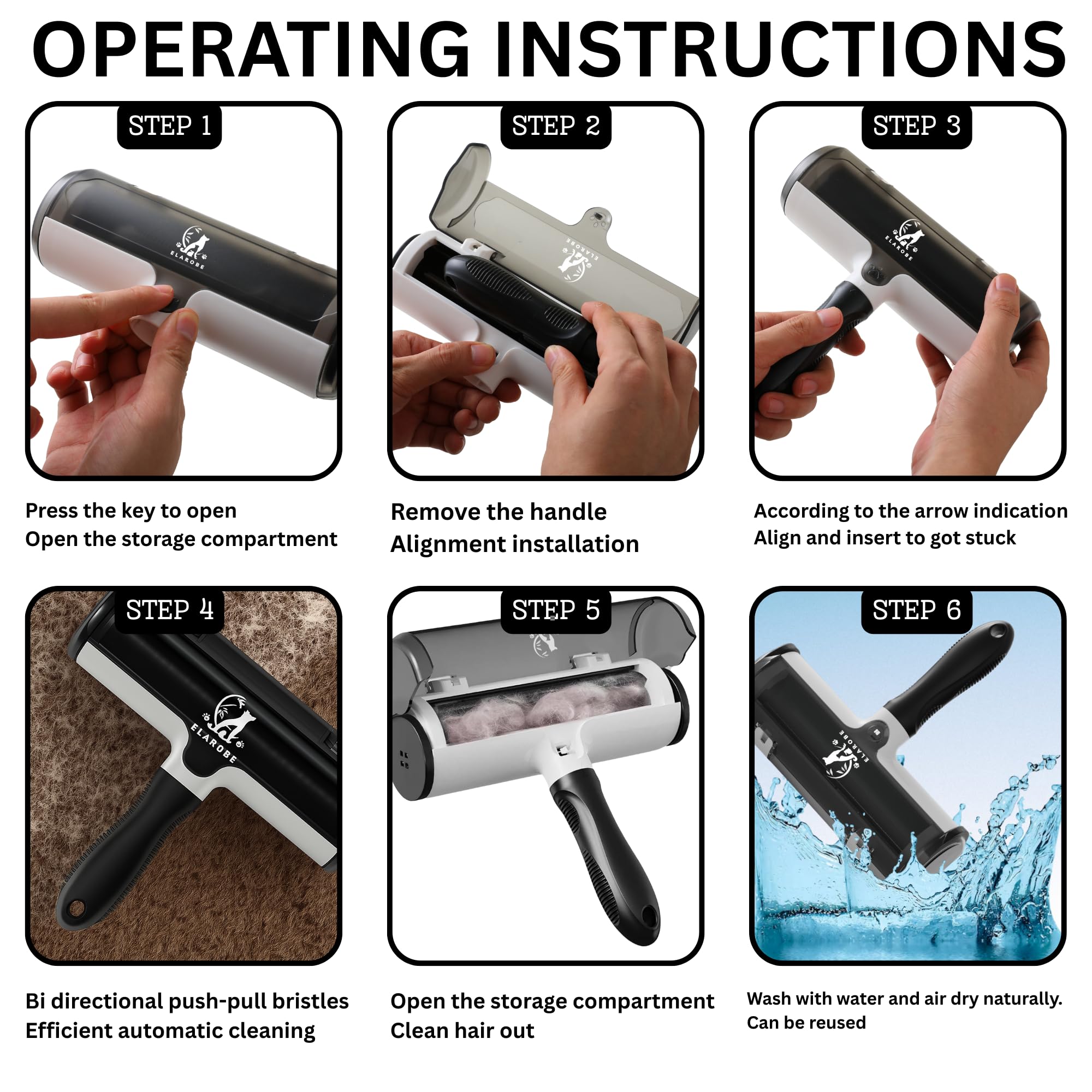 OPERATING INSTRUCTIONS

STEP 1

ELAROBE

Press the key to open
Open the storage compartment

STEP 2

ELAROBE

Remove the handle
Alignment installation

STEP 3

ELAROBE

According to the arrow indication
Align and insert to got stuck

STEP 4

ELAROBE

Bi directional push-pull bristles
Efficient automatic cleaning

STEP 5

Open the storage compartment
Clean hair out

STEP 6

ELAROBE

Wash with water and air dry naturally.
Can be reused