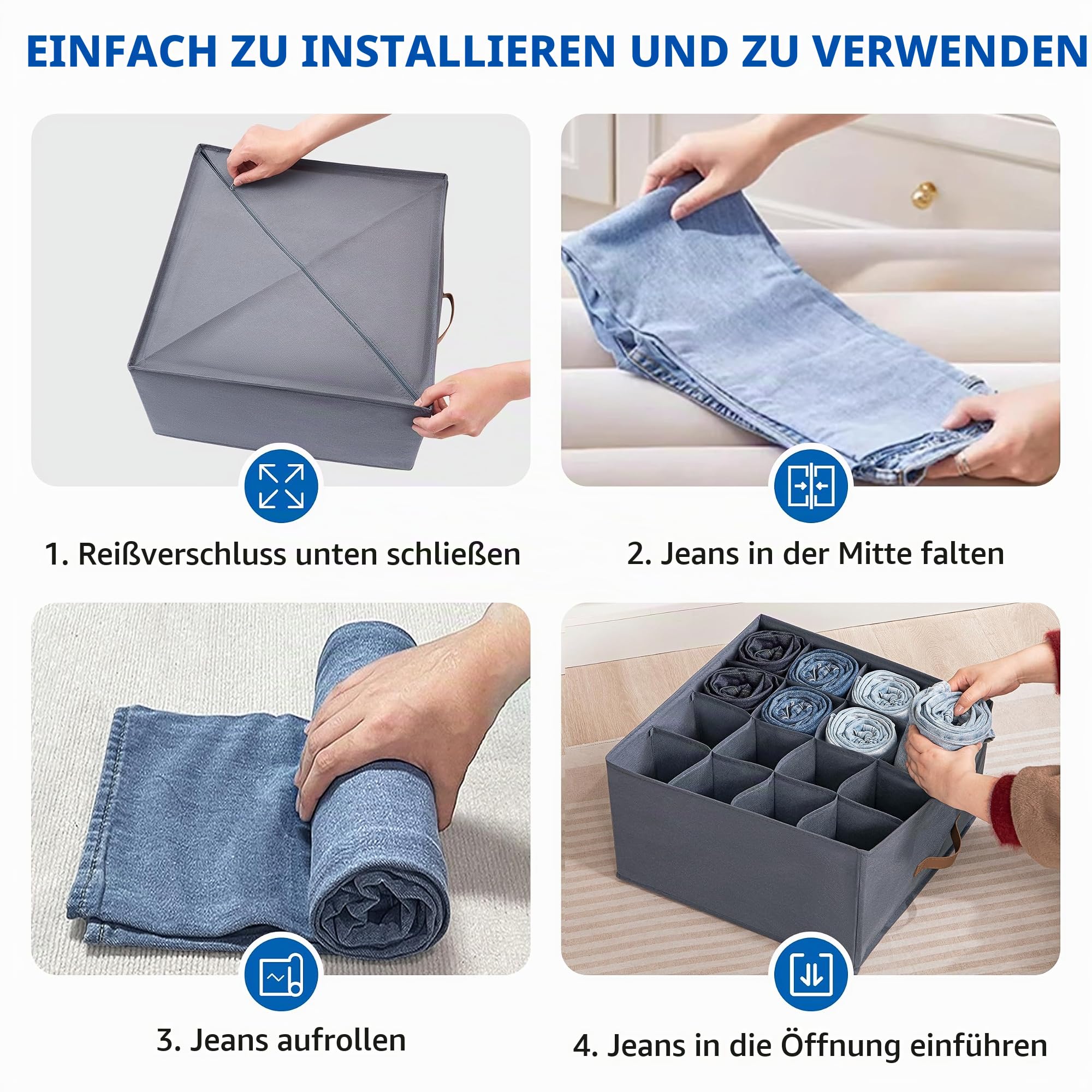 EINFACH ZU INSTALLIEREN UND ZU VERWENDEN

1. Reißverschluss unten schließen

2. Jeans in der Mitte falten

3. Jeans aufrollen

4. Jeans in die Öffnung einführen