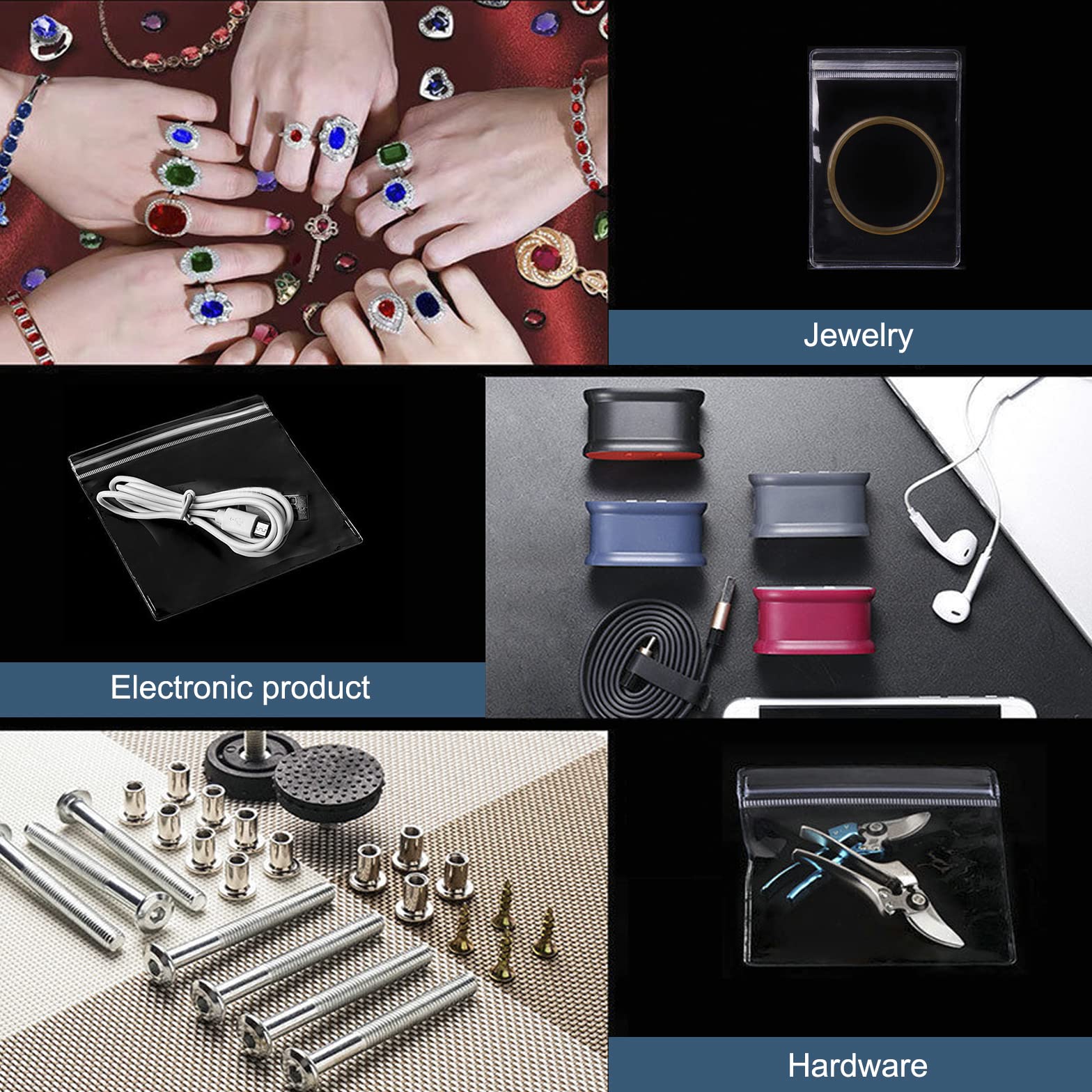 Jewelry

Electronic product

Hardware