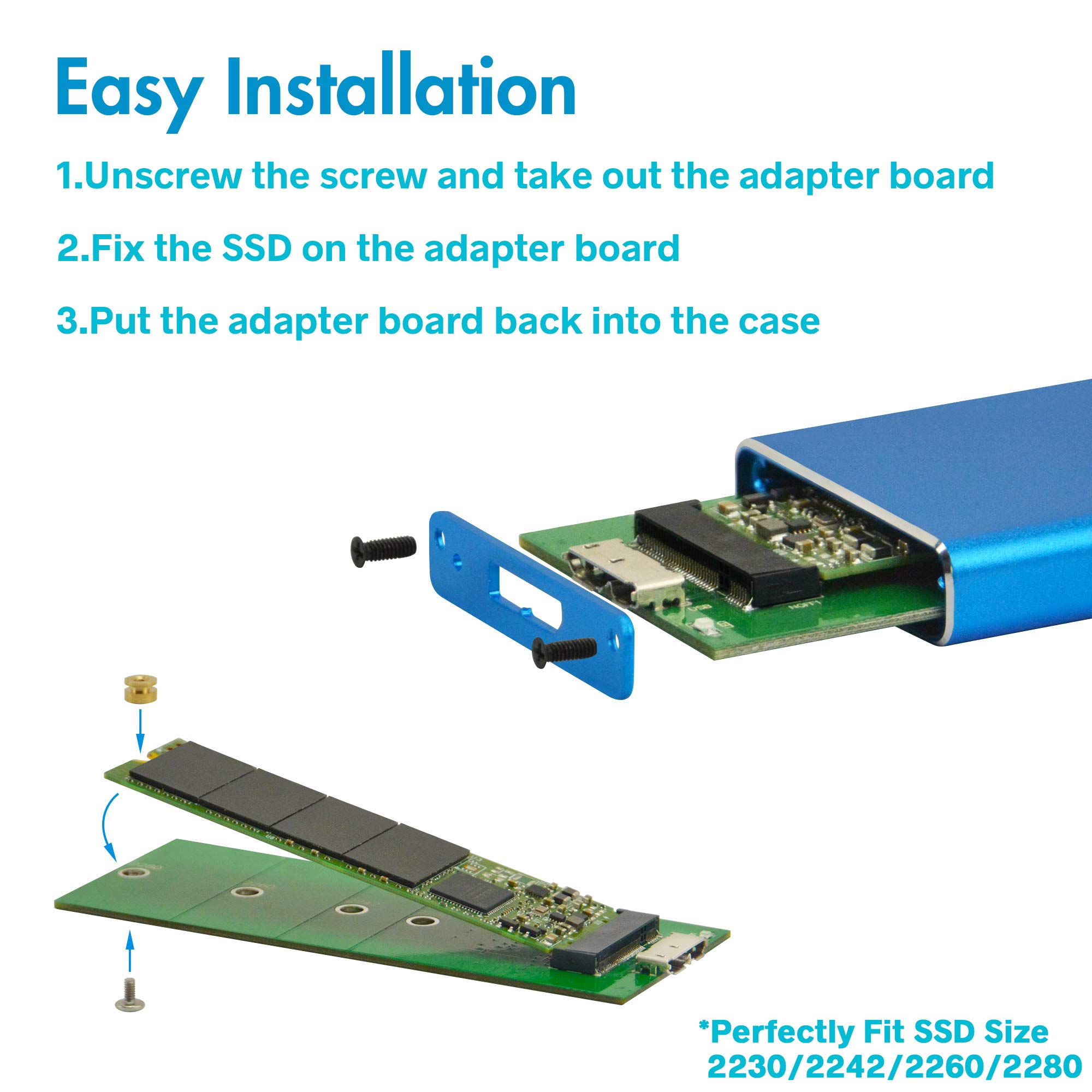 Easy Installation

1.Unscrew the screw and take out the adapter board

2.Fix the SSD on the adapter board

3.Put the adapter board back into the case

*Perfectly Fit SSD Size
2230/2242/2260/2280