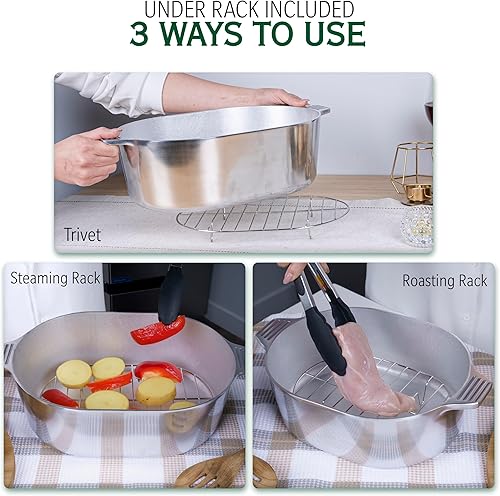 UNDER RACK INCLUDED
3 WAYS TO USE

Trivet

Steaming Rack

Roasting Rack