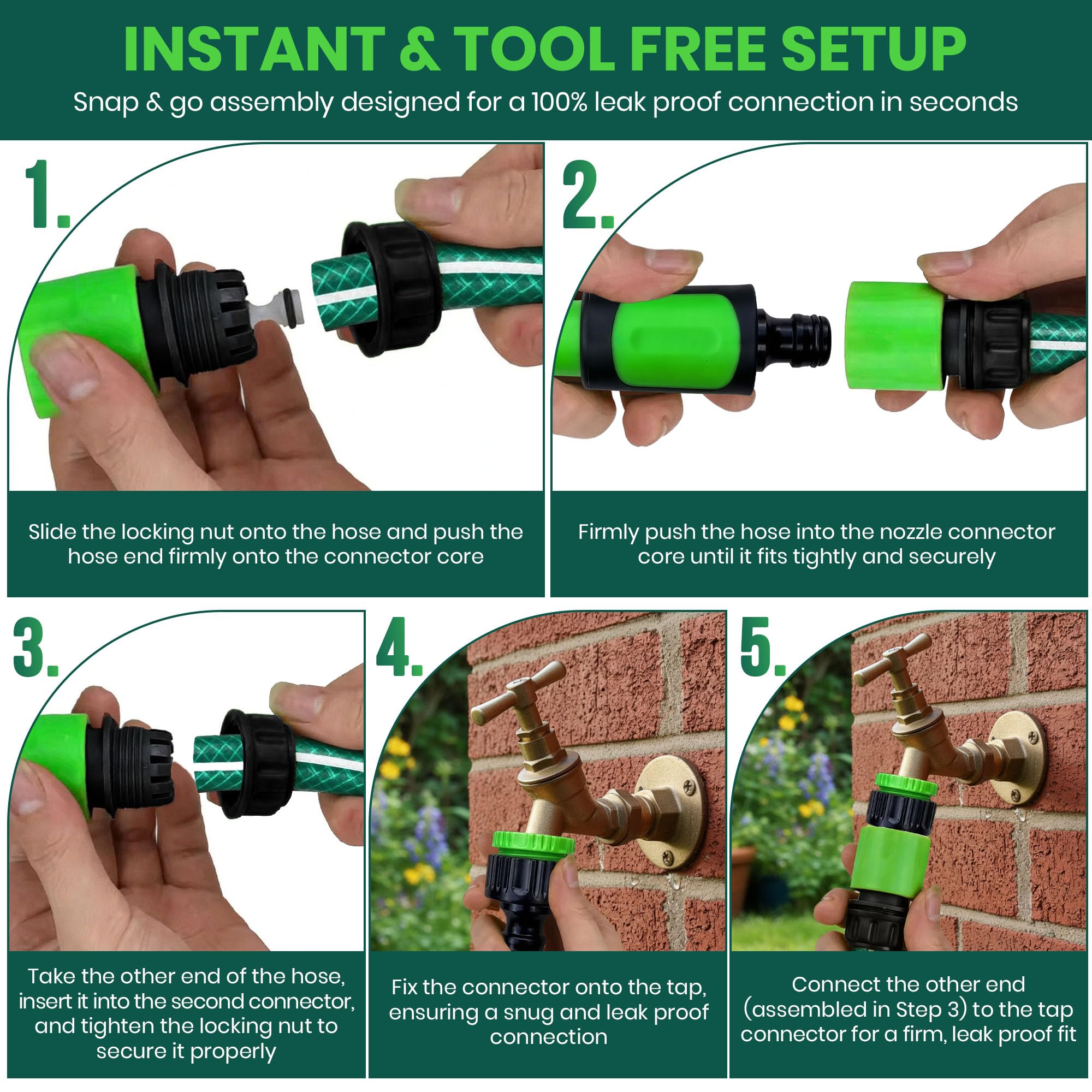 INSTANT & TOOL FREE SETUP

Snap & go assembly designed for a 100% leak proof connection in seconds

1.

Slide the locking nut onto the hose and push the hose end firmly onto the connector core

2.

Firmly push the hose into the nozzle connector core until it fits tightly and securely

3.

Take the other end of the hose, insert it into the second connector, and tighten the locking nut to secure it properly

4.

Fix the connector onto the tap, ensuring a snug and leak proof connection

5.

Connect the other end (assembled in Step 3) to the tap connector for a firm, leak proof fit