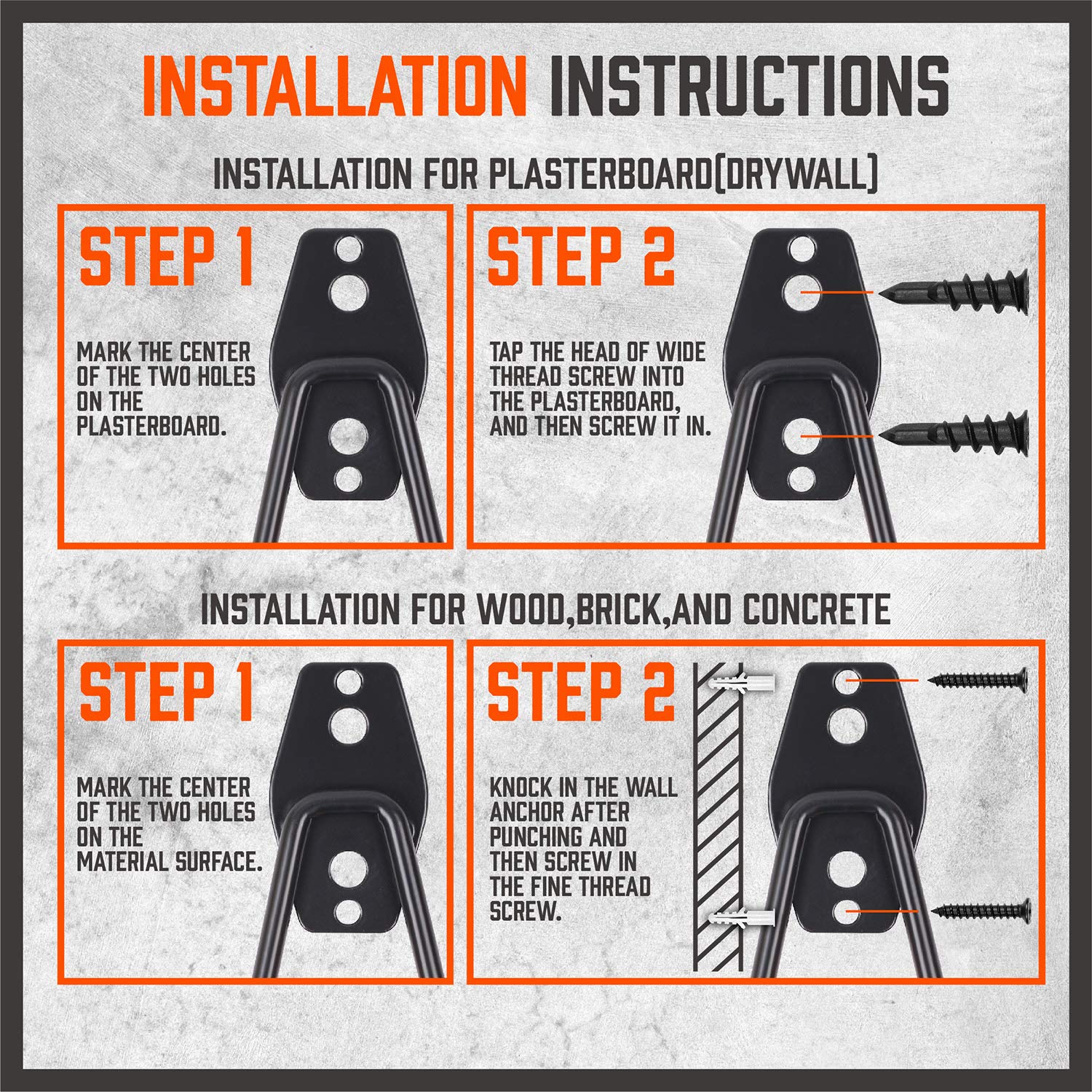 INSTALLATION INSTRUCTIONS

INSTALLATION FOR PLASTERBOARD(DRYWALL)

STEP 1

MARK THE CENTER OF THE TWO HOLES ON THE PLASTERBOARD.

STEP 2

TAP THE HEAD OF WIDE THREAD SCREW INTO THE PLASTERBOARD, AND THEN SCREW IT IN.

INSTALLATION FOR WOOD,BRICK,AND CONCRETE

STEP 1

MARK THE CENTER OF THE TWO HOLES ON THE MATERIAL SURFACE.

STEP 2

KNOCK IN THE WALL ANCHOR AFTER PUNCHING AND THEN SCREW IN THE FINE THREAD SCREW.