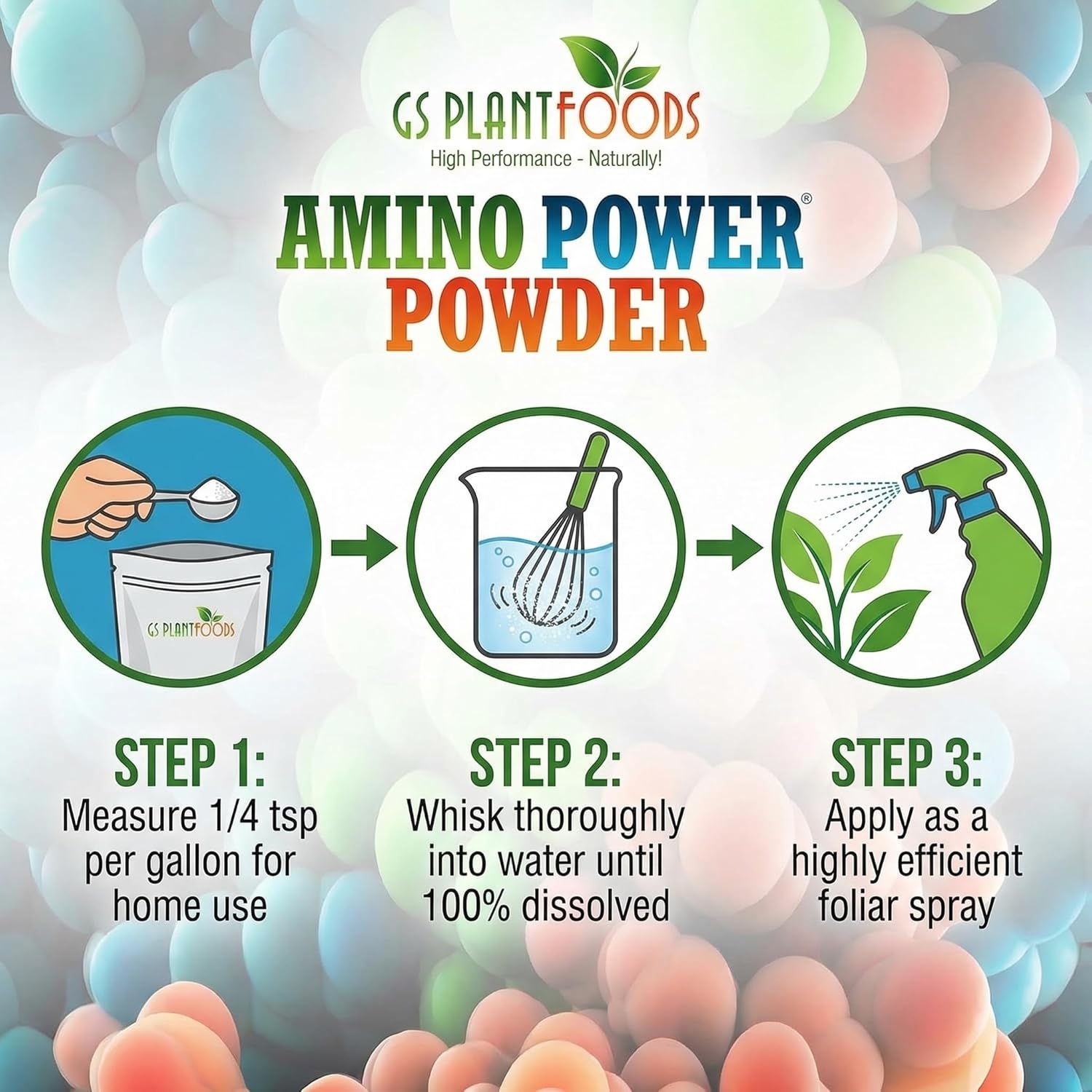 GS PLANTFOODS
High Performance - Naturally!

AMINO POWER®
POWDER

GS PLANTFOODS

STEP 1:
Measure 1/4 tsp per gallon for home use

STEP 2:
Whisk thoroughly into water until 100% dissolved

STEP 3:
Apply as a highly efficient foliar spray