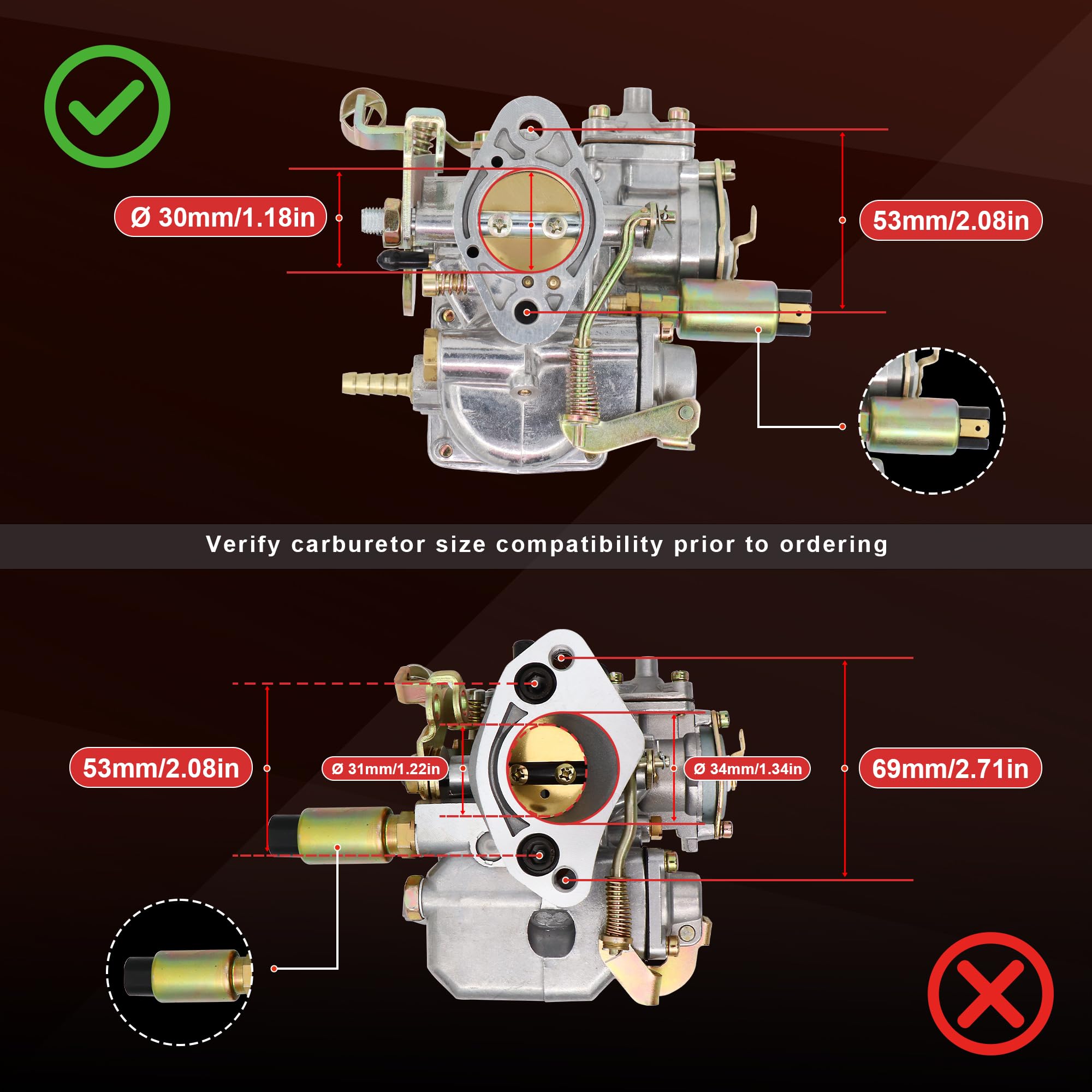 Ø 30mm/1.18in

53mm/2.08in

Verify carburetor size compatibility prior to ordering

53mm/2.08in

Ø 31mm/1.22in

Ø 34mm/1.34in

69mm/2.71in