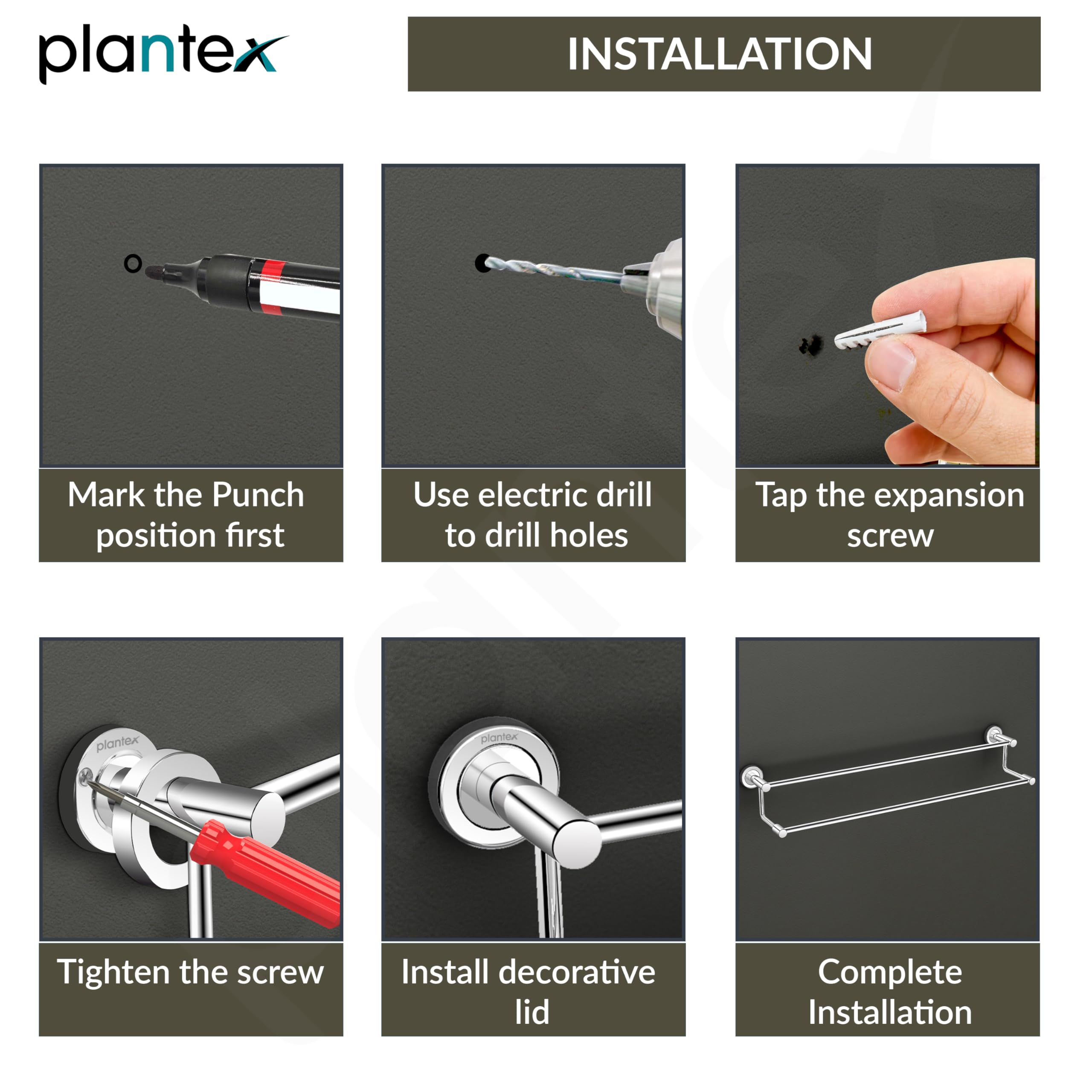 plantex

INSTALLATION

Mark the Punch position first

Use electric drill to drill holes

Tap the expansion screw

plantex

Tighten the screw

plantex

Install decorative lid

Complete Installation