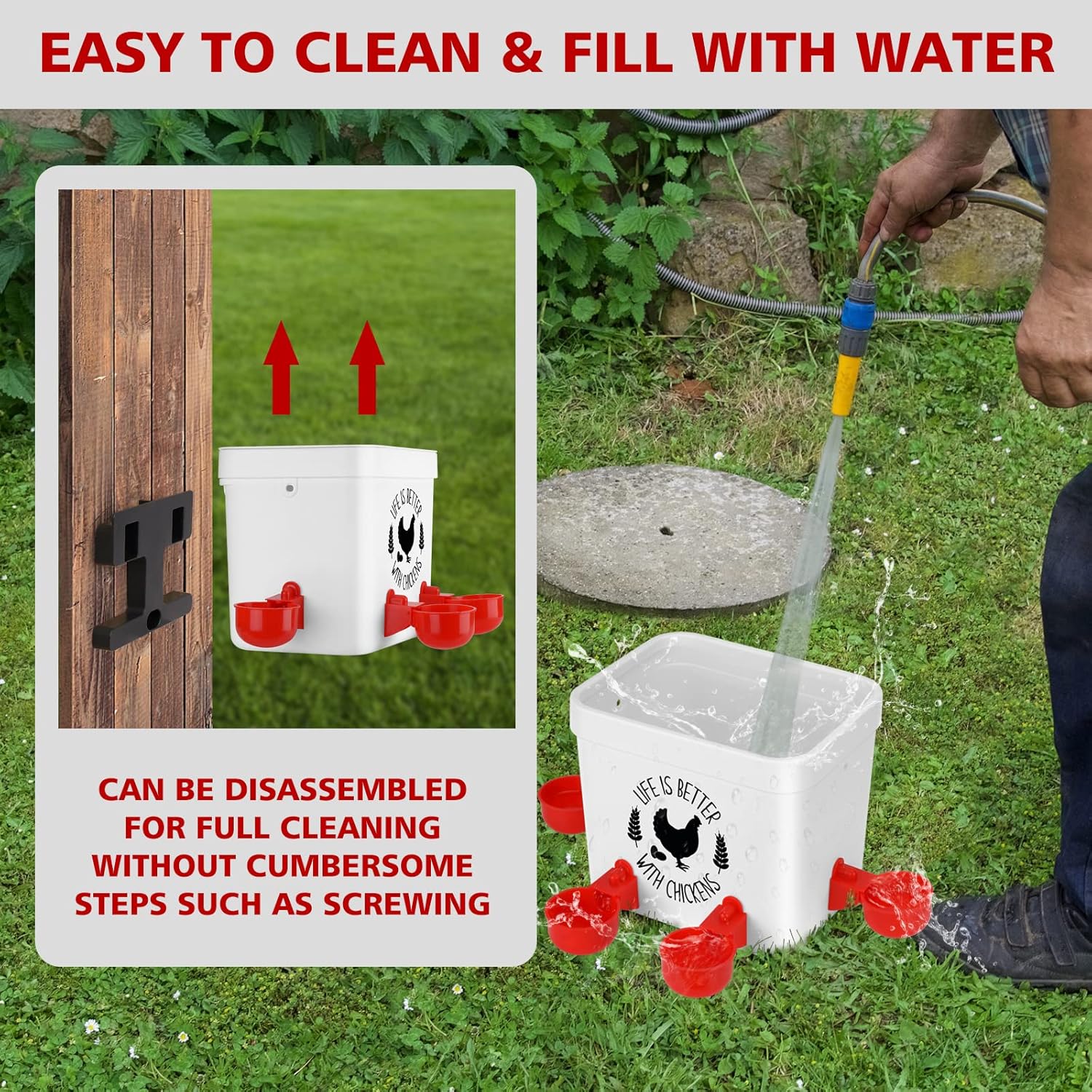 EASY TO CLEAN & FILL WITH WATER

LIFE IS BETTER WITH CHICKENS

CAN BE DISASSEMBLED FOR FULL CLEANING WITHOUT CUMBERSOME STEPS SUCH AS SCREWING

LIFE IS BETTER WITH CHICKENS