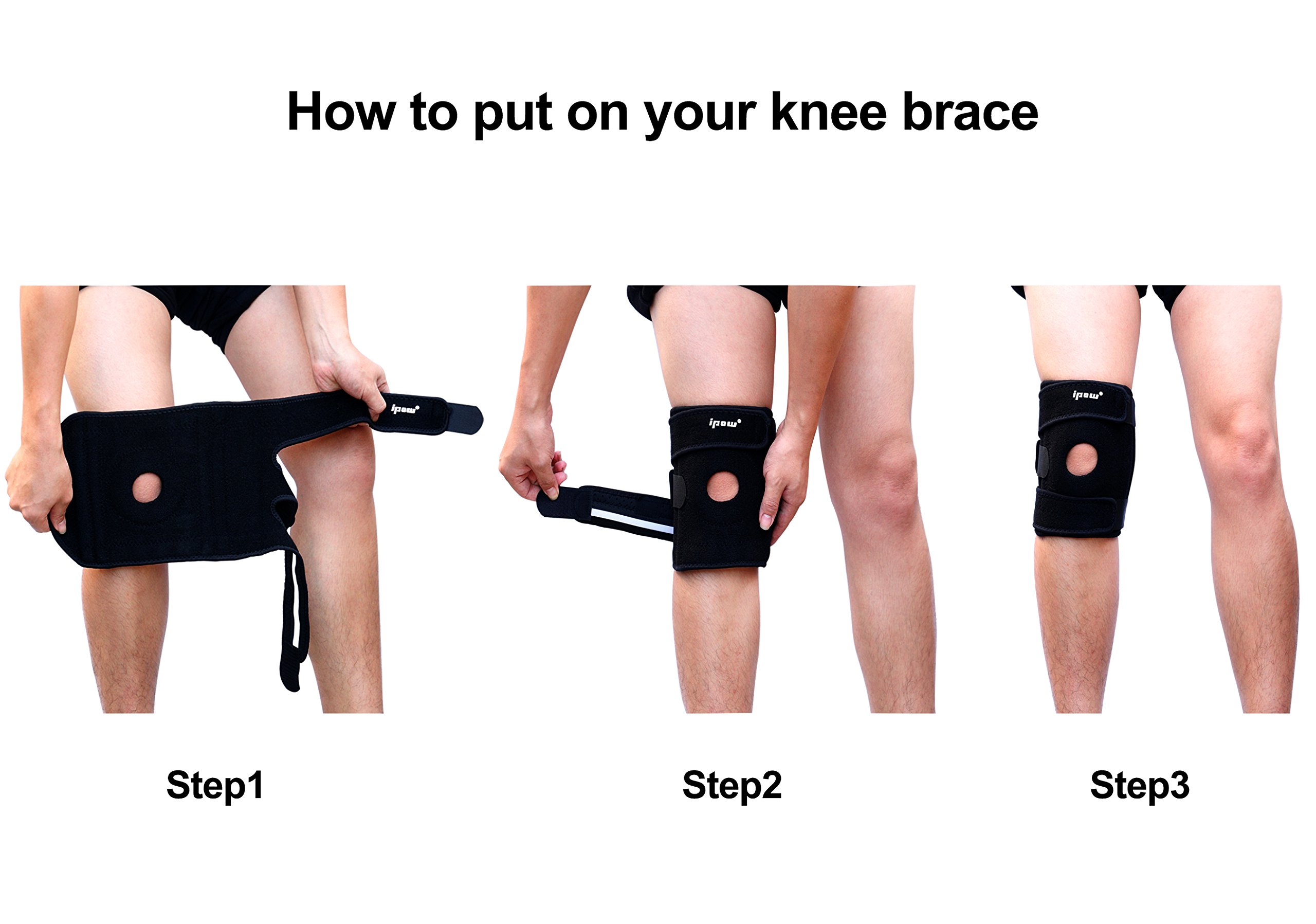 How to put on your knee brace

ipow

ipow

ipow

Step1

Step2

Step3