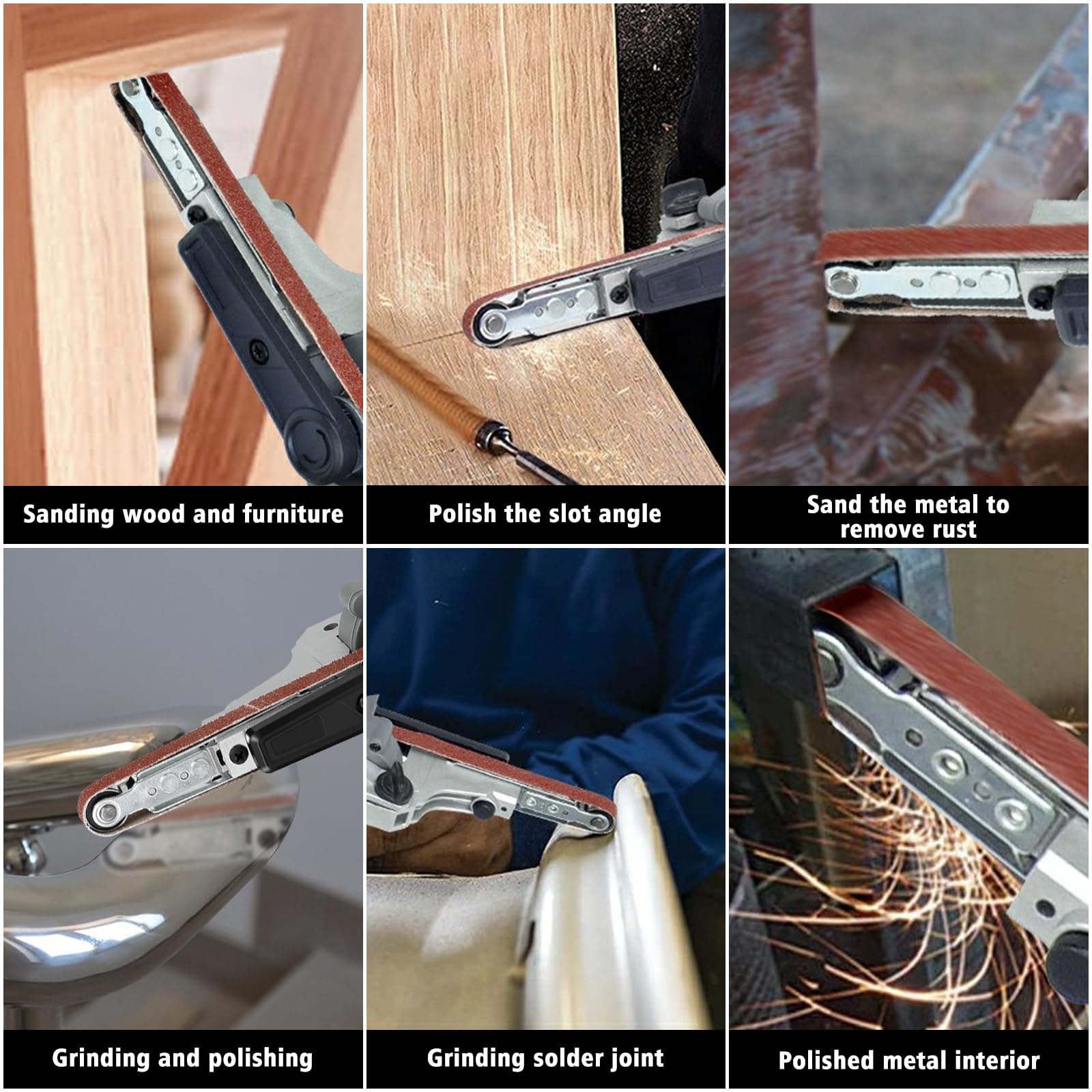 Sanding wood and furniture

Polish the slot angle

Sand the metal to remove rust

Grinding and polishing

Grinding solder joint

Polished metal interior