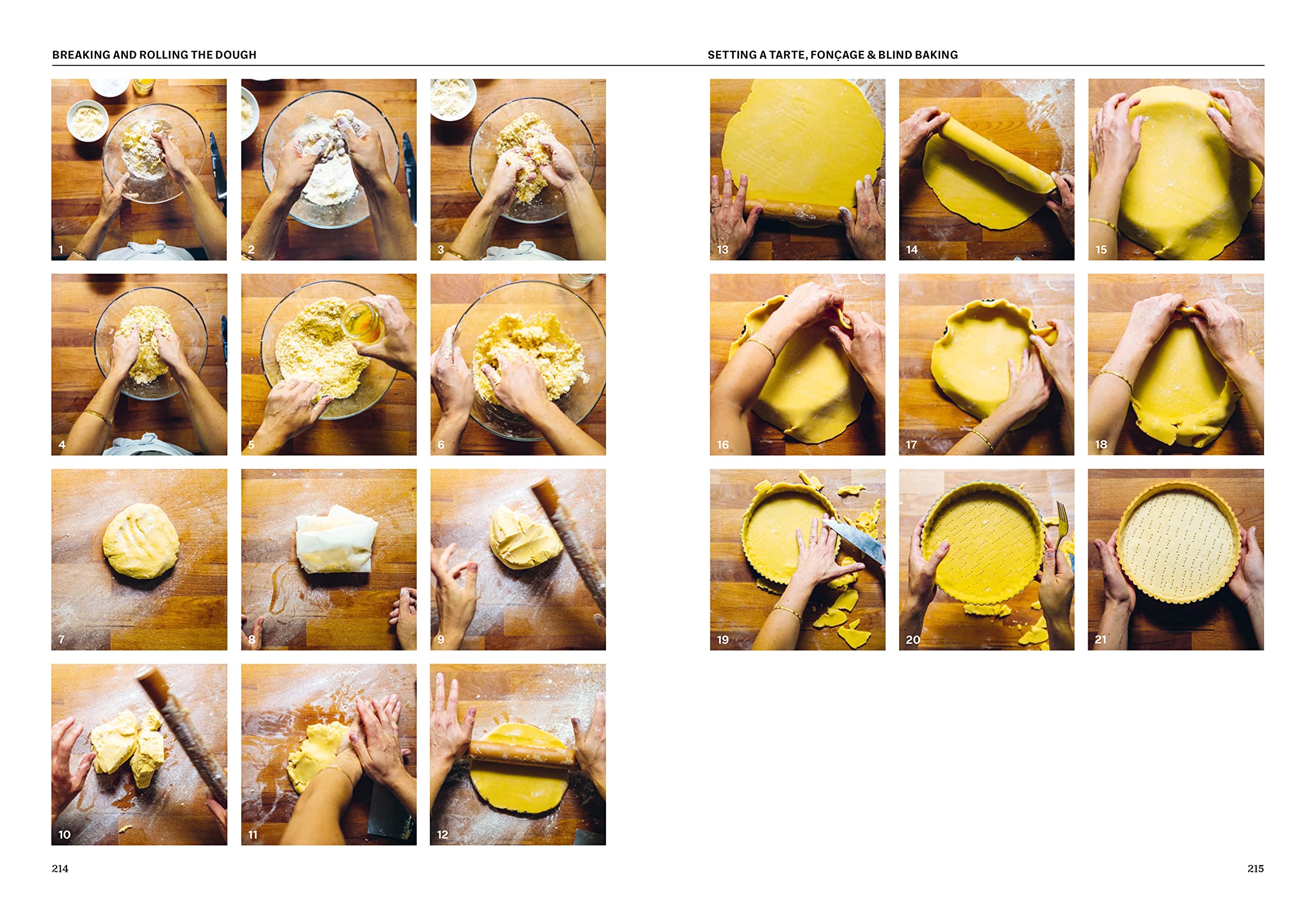 BREAKING AND ROLLING THE DOUGH

1
2
3
4
5
6
7
8
9
10
11
12

214

SETTING A TARTE, FONÇAGE & BLIND BAKING

13
14
15
16
17
18
19
20
21

215