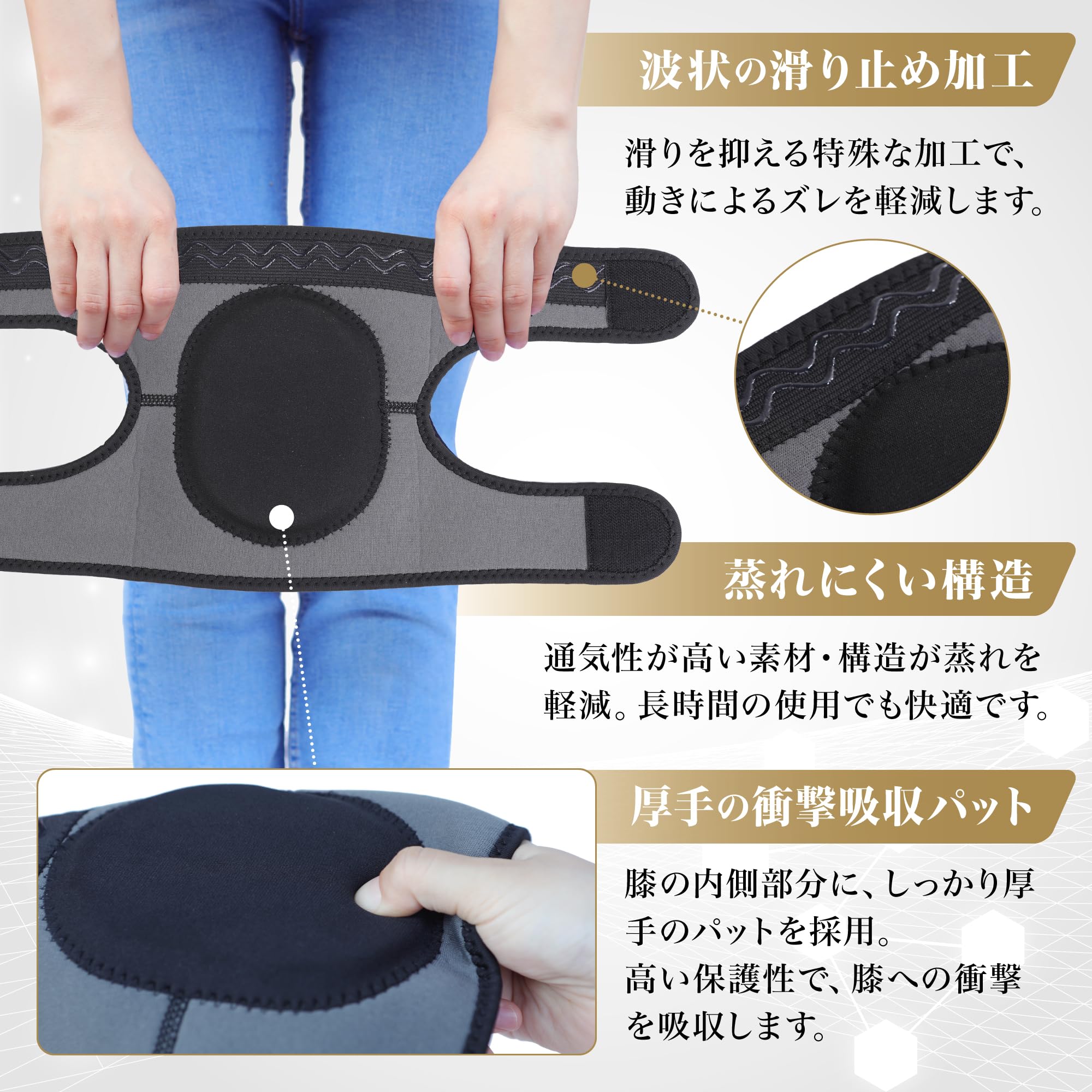 波状の滑り止め加工

滑りを抑える特殊な加工で、動きによるズレを軽減します。

蒸れにくい構造

通気性が高い素材・構造が蒸れを軽減。長時間の使用でも快適です。

厚手の衝撃吸収パット

膝の内側部分に、しっかり厚手のパットを採用。
高い保護性で、膝への衝撃を吸収します。