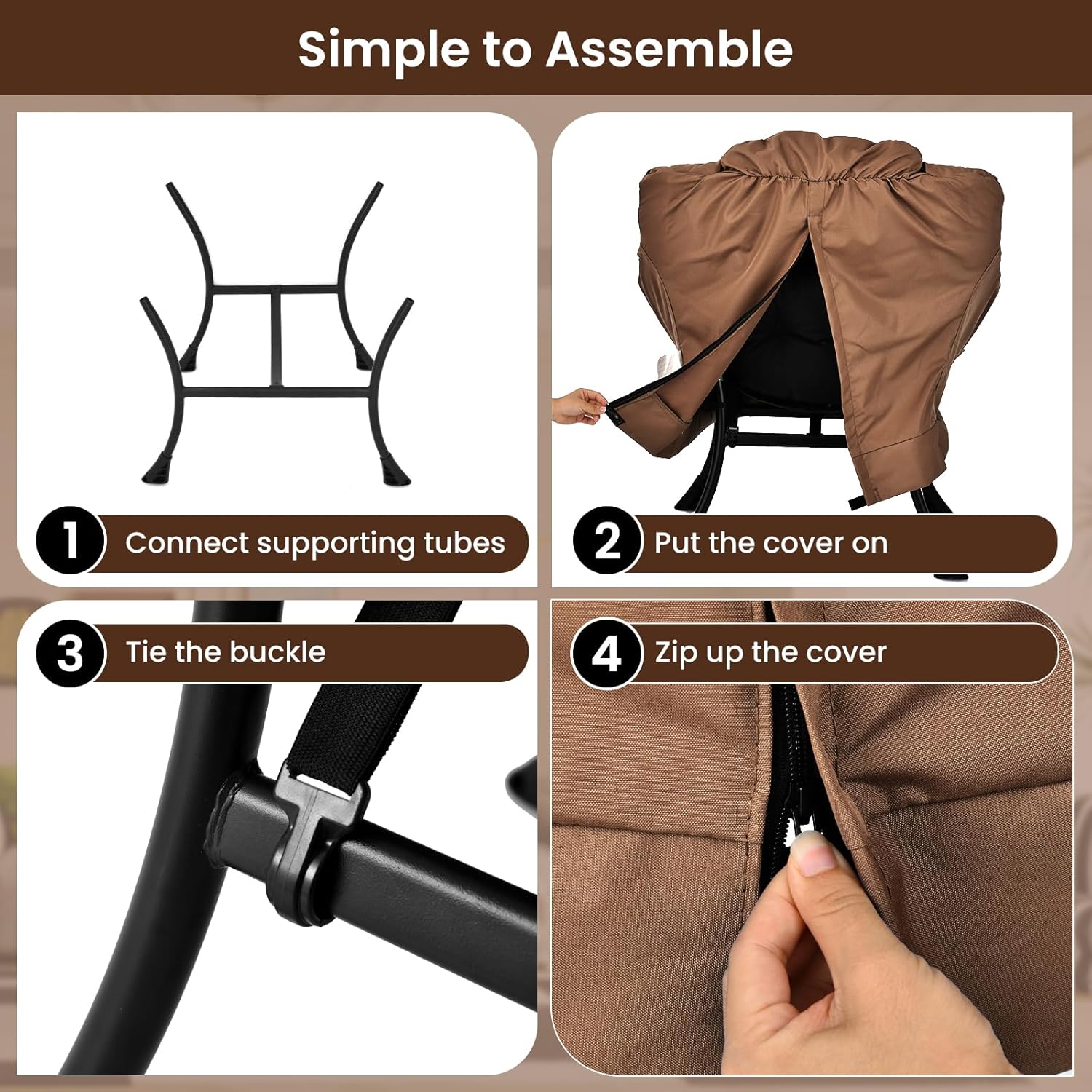 Simple to Assemble

1 Connect supporting tubes

2 Put the cover on

3 Tie the buckle

4 Zip up the cover