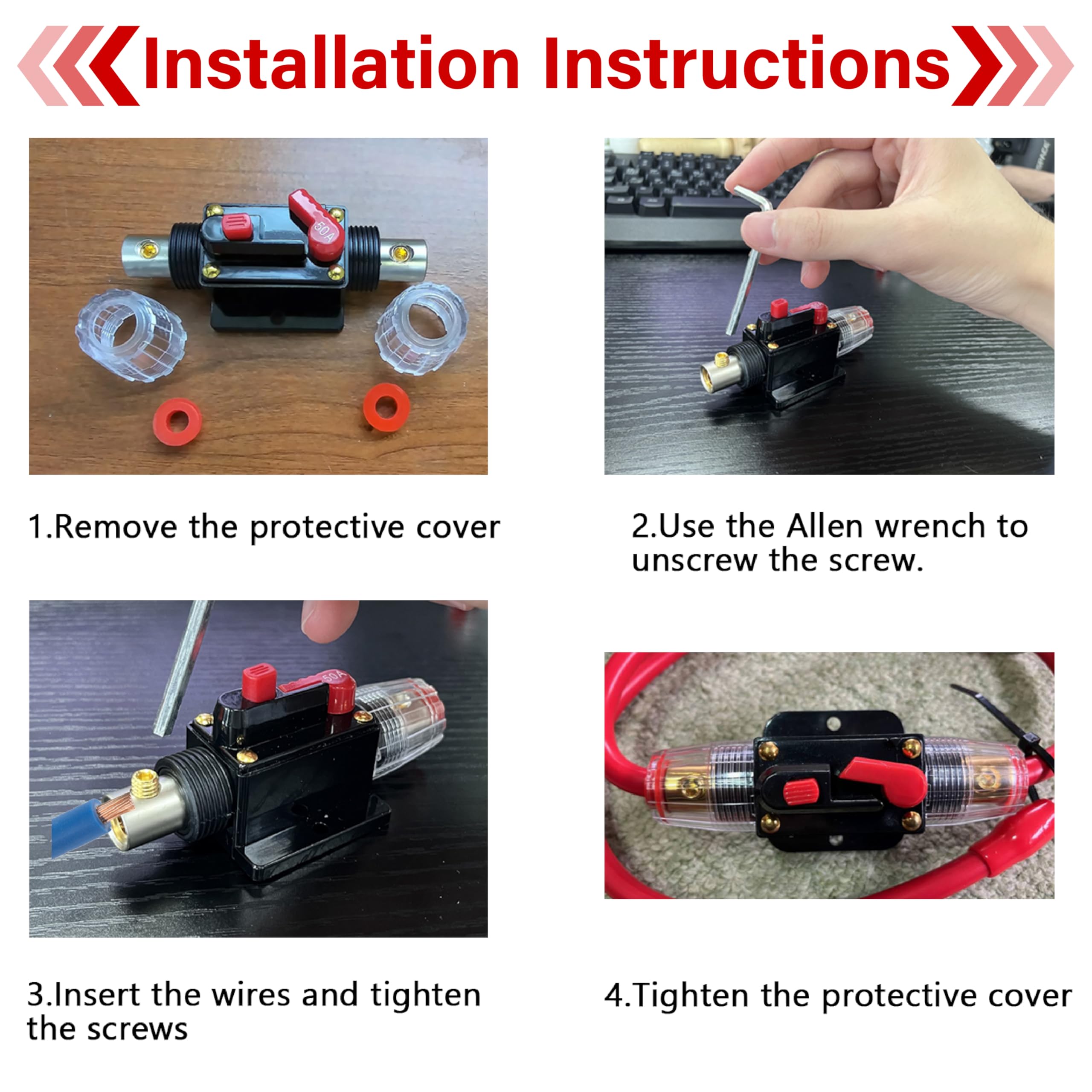 Installation Instructions

1.Remove the protective cover

2.Use the Allen wrench to unscrew the screw.

3.Insert the wires and tighten the screws

4.Tighten the protective cover