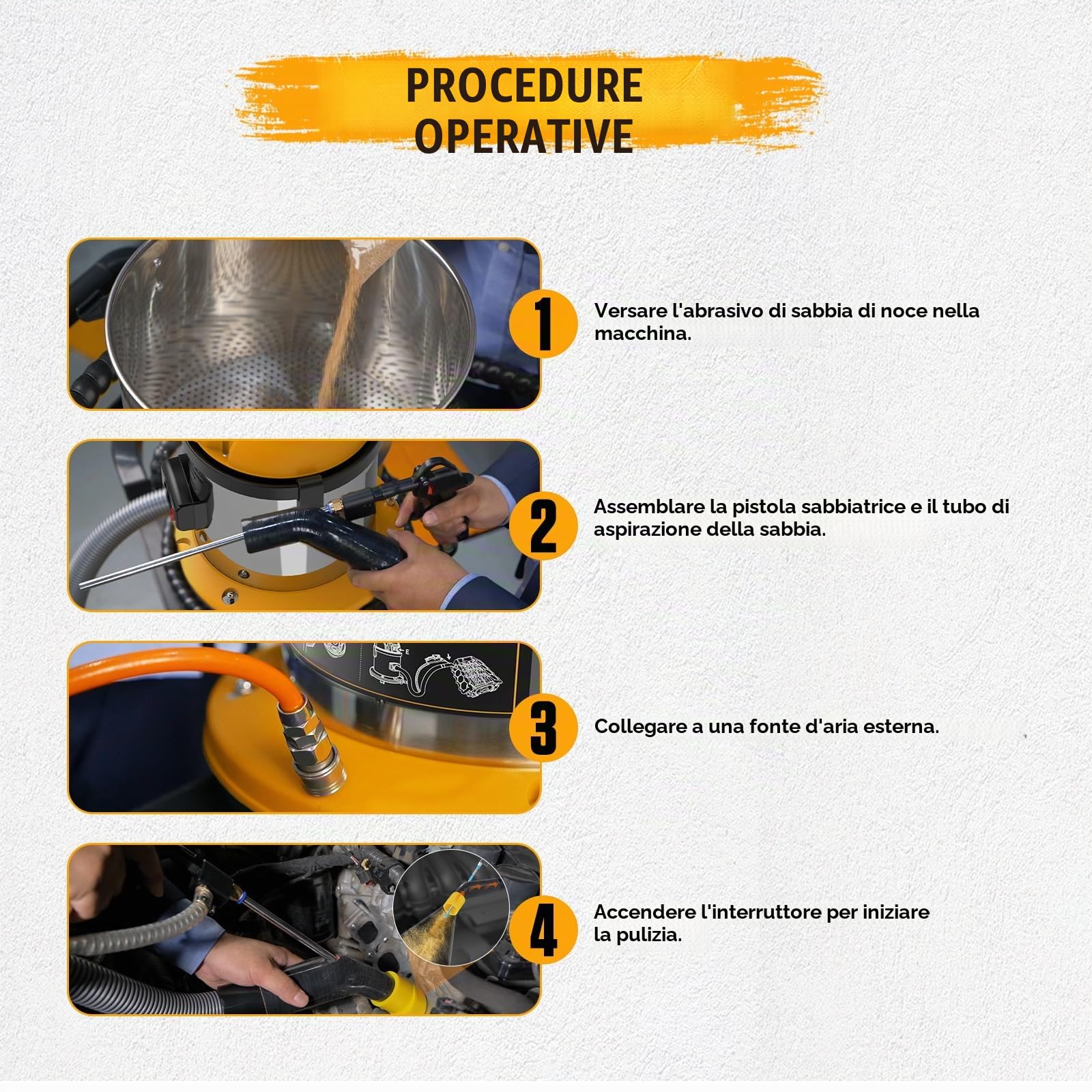 PROCEDURE OPERATIVE

1 Versare l'abrasivo di sabbia di noce nella macchina.

2 Assemblare la pistola sabbiatrice e il tubo di aspirazione della sabbia.

3 Collegare a una fonte d'aria esterna.

4 Accendere l'interruttore per iniziare la pulizia.