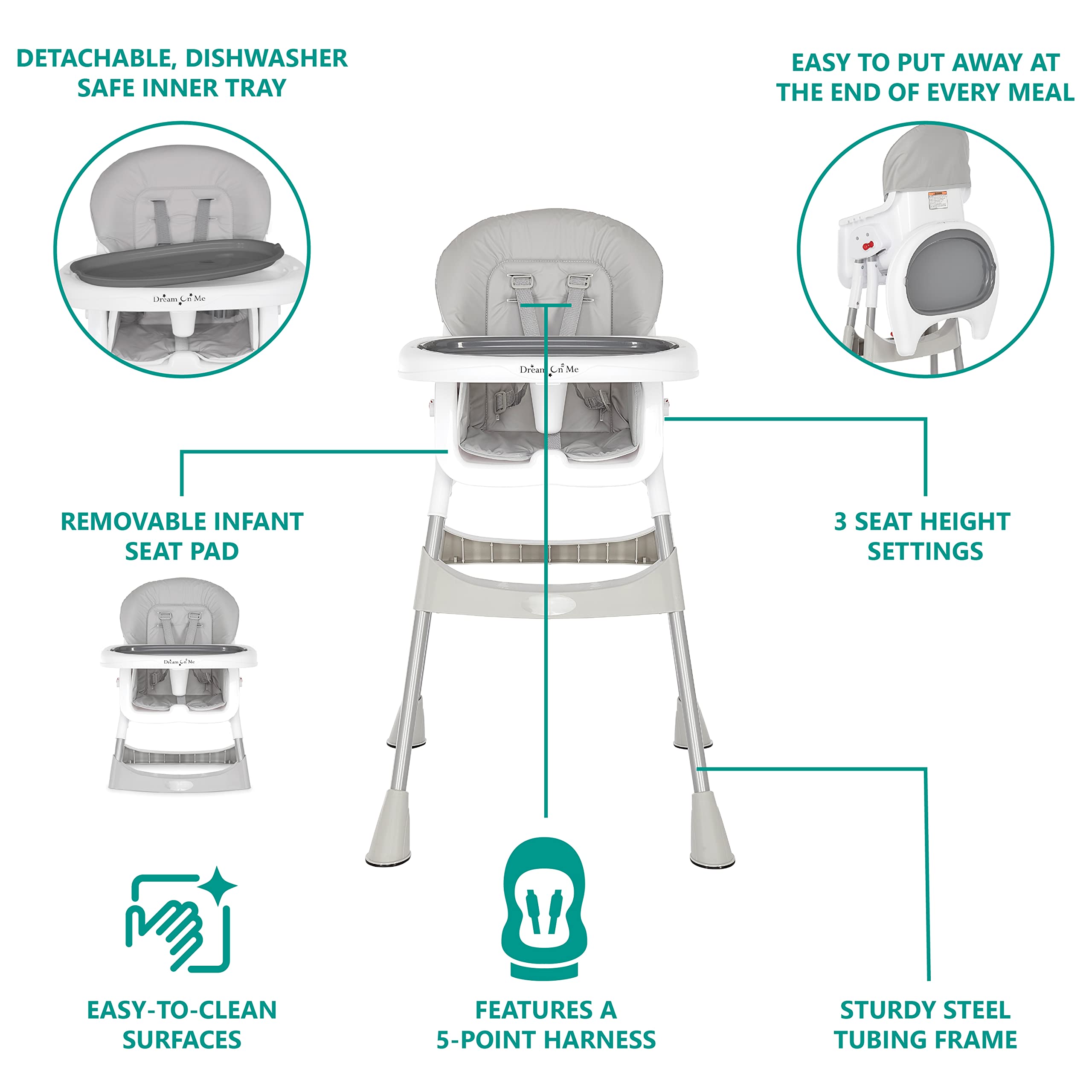 DETACHABLE, DISHWASHER SAFE INNER TRAY

EASY TO PUT AWAY AT THE END OF EVERY MEAL

Dream On Me

Dream On Me

REMOVABLE INFANT SEAT PAD

3 SEAT HEIGHT SETTINGS

Dream On Me

EASY-TO-CLEAN SURFACES

FEATURES A 5-POINT HARNESS

STURDY STEEL TUBING FRAME