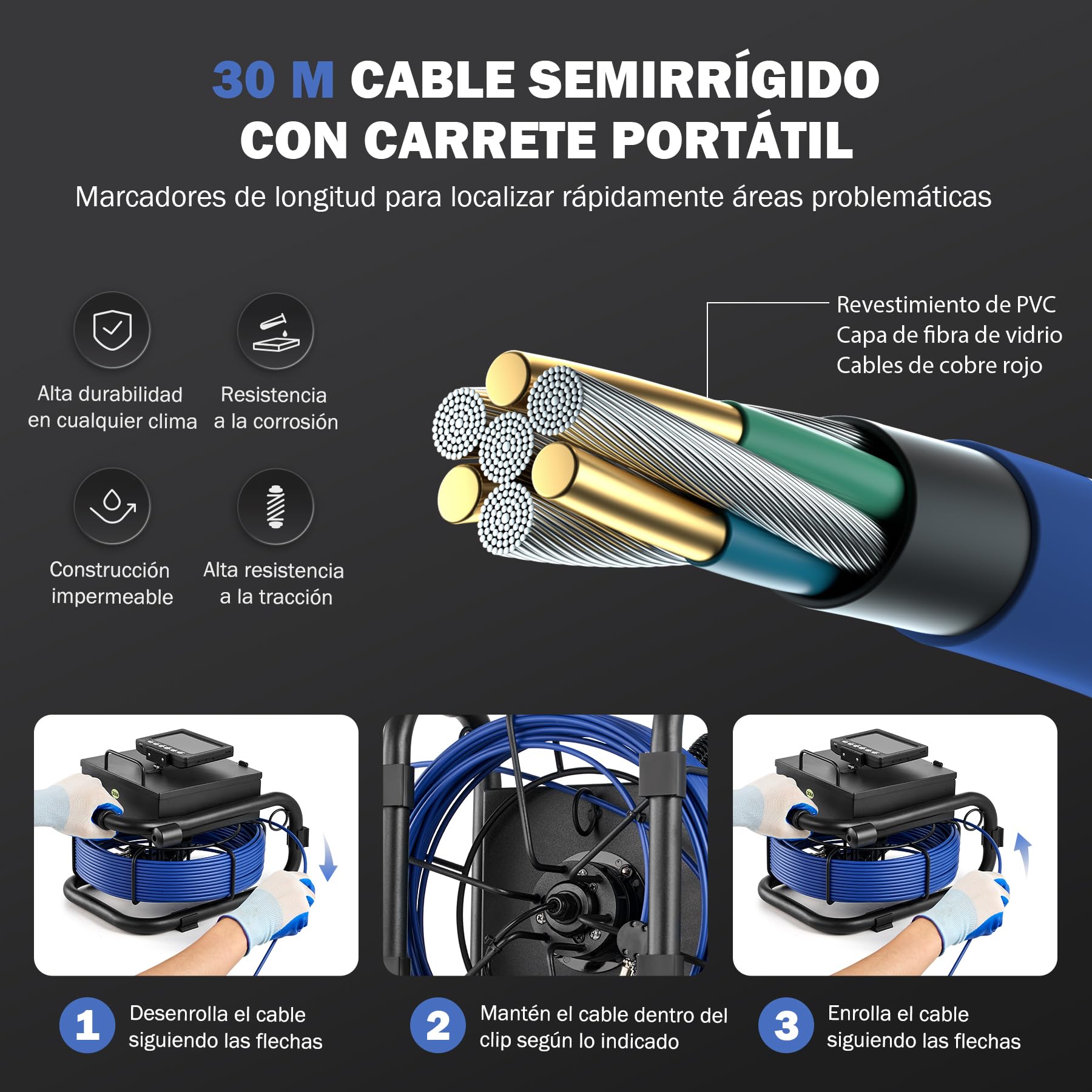 30 M CABLE SEMIRRÍGIDO
CON CARRETE PORTÁTIL

Marcadores de longitud para localizar rápidamente áreas problemáticas

Alta durabilidad
en cualquier clima

Resistencia
a la corrosión

Construcción
impermeable

Alta resistencia
a la tracción

Revestimiento de PVC
Capa de fibra de vidrio
Cables de cobre rojo

1
Desenrolla el cable
siguiendo las flechas

2
Mantén el cable dentro del
clip según lo indicado

3
Enrolla el cable
siguiendo las flechas