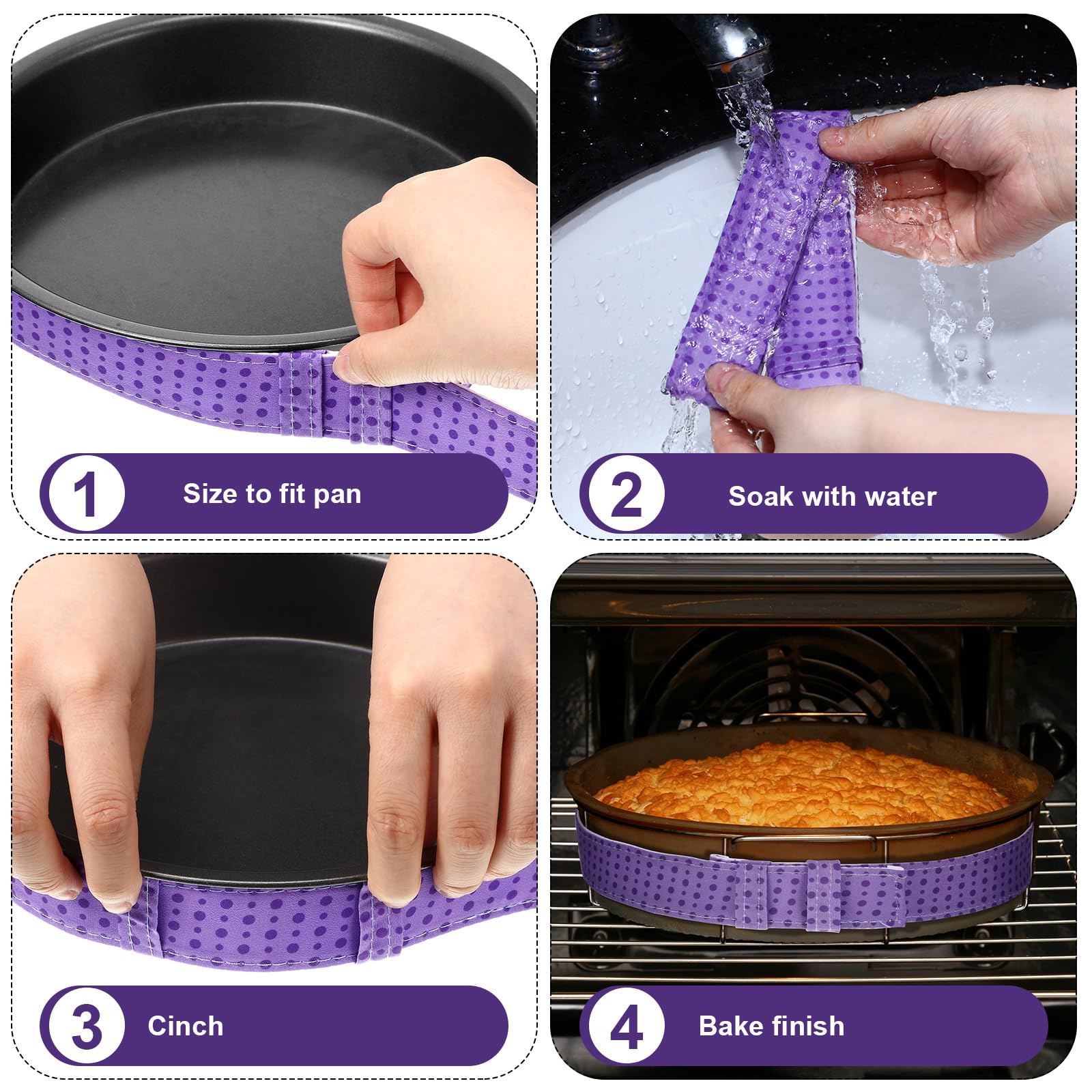 1 Size to fit pan

2 Soak with water

3 Cinch

4 Bake finish