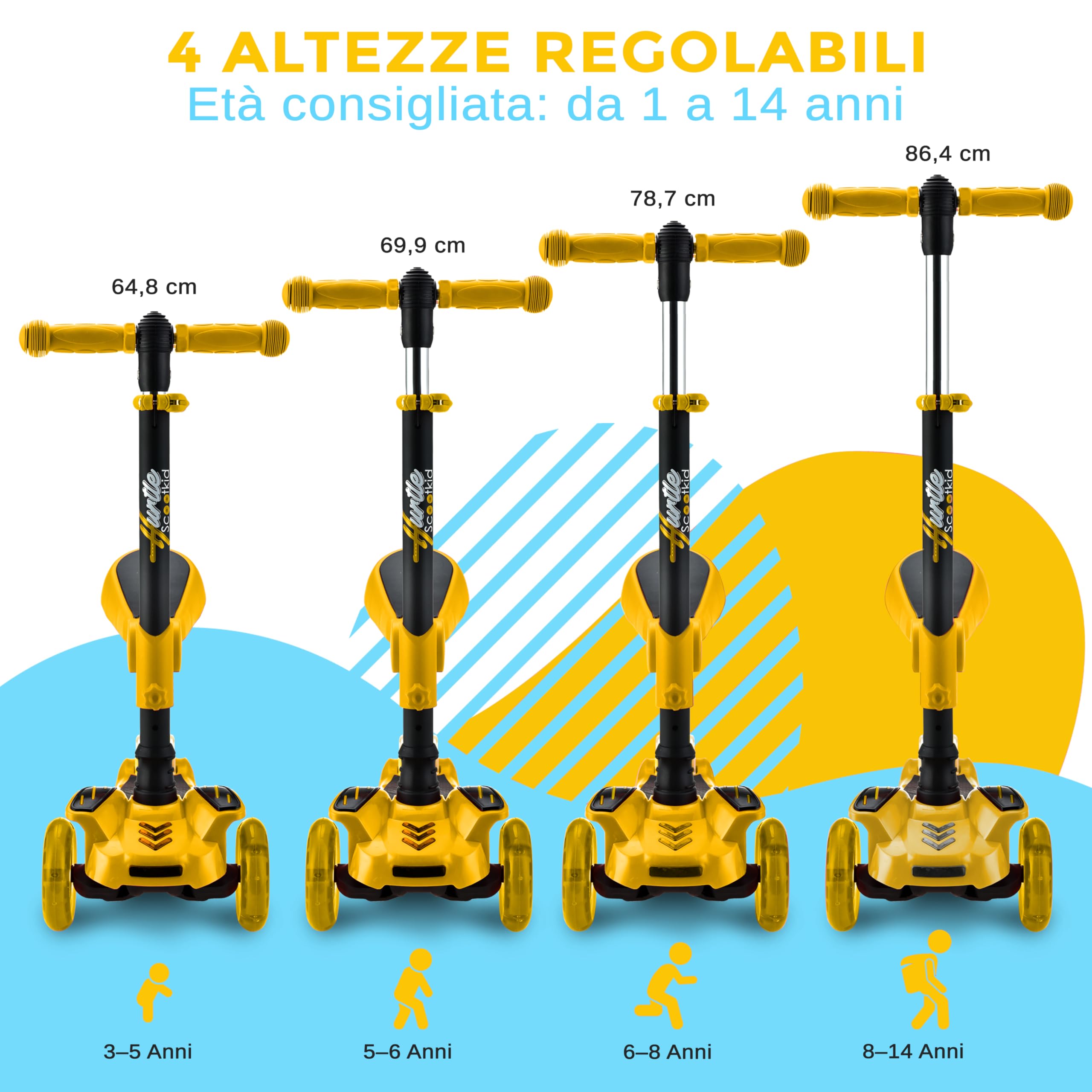 4 ALTEZZE REGOLABILI
Età consigliata: da 1 a 14 anni

64,8 cm
69,9 cm
78,7 cm
86,4 cm

Hurtle Scootkid
Hurtle Scootkid
Hurtle Scootkid
Hurtle Scootkid

3–5 Anni
5–6 Anni
6–8 Anni
8–14 Anni